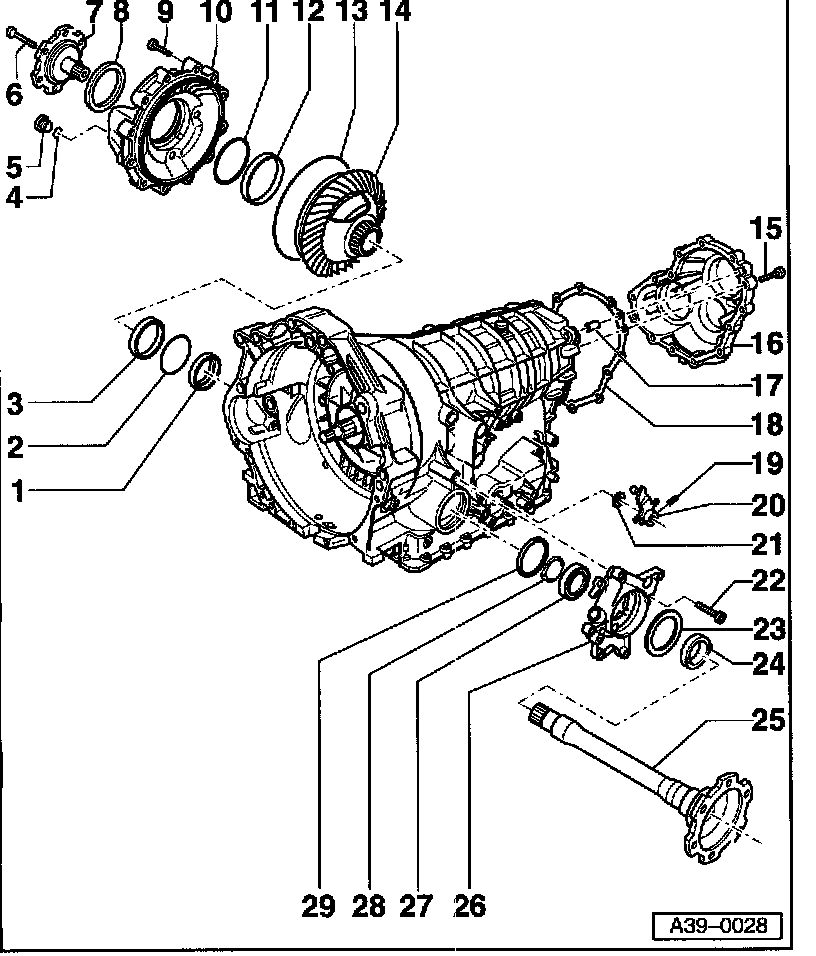 7 8 9 10 11 12 13 14
6
5
4
15
16
17
18
3
2
1
19
20
21
22
23
24
25
29 28 27 26
A39–0028