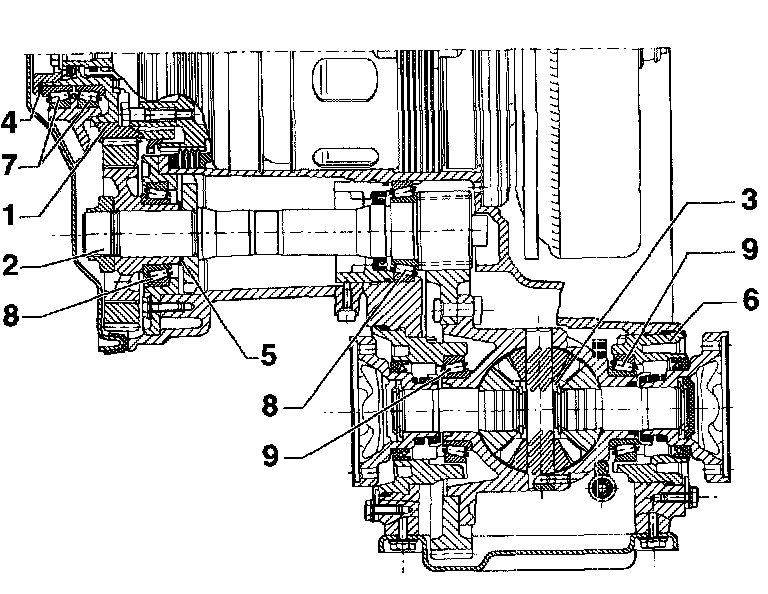 4
7
1
2
8
5
8
9
3
9
6