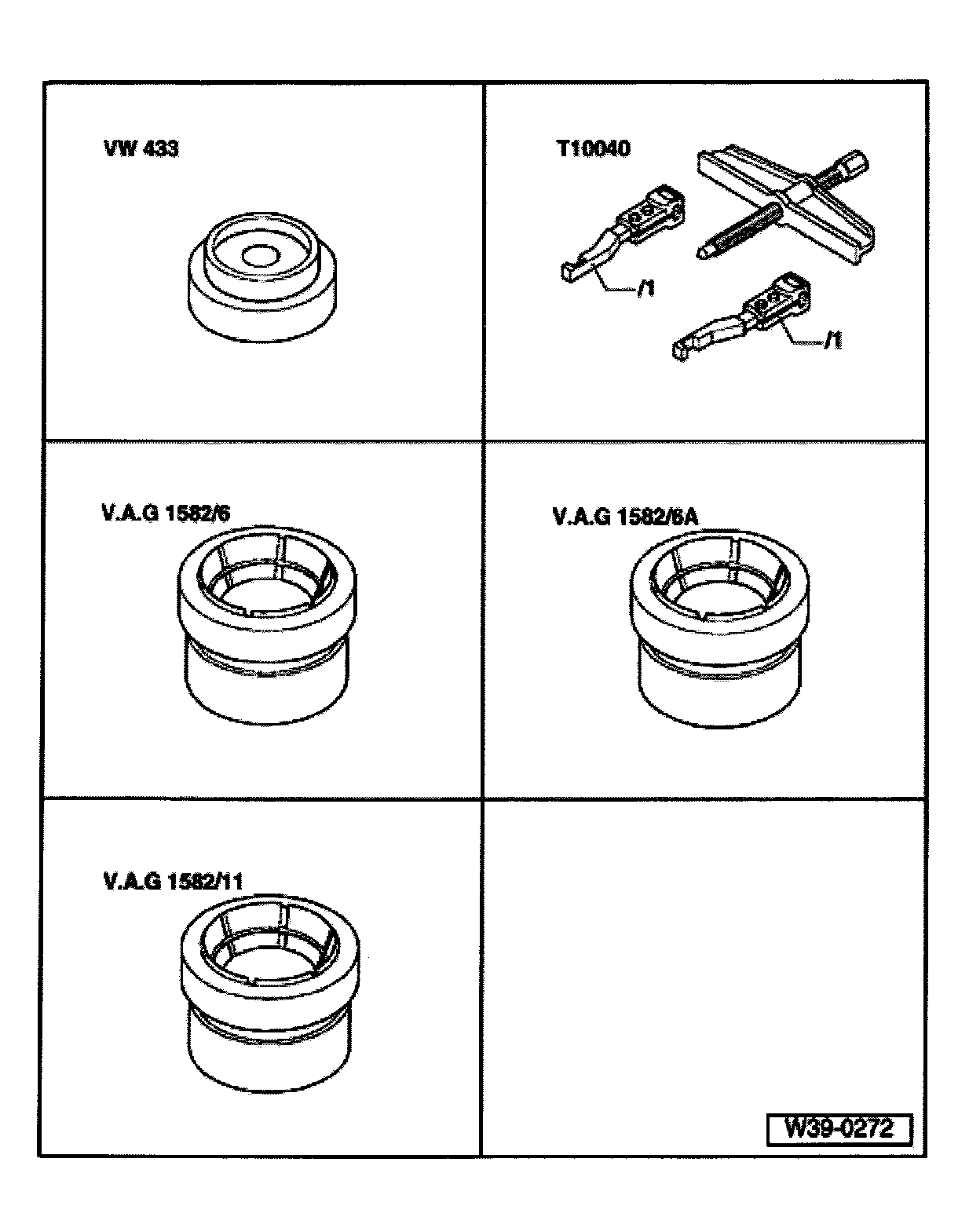 VW 433

T10040

/1

/1

V.A.G 1582/6

V.A.G 1582/6A

V.A.G 1582/11

W39-0272