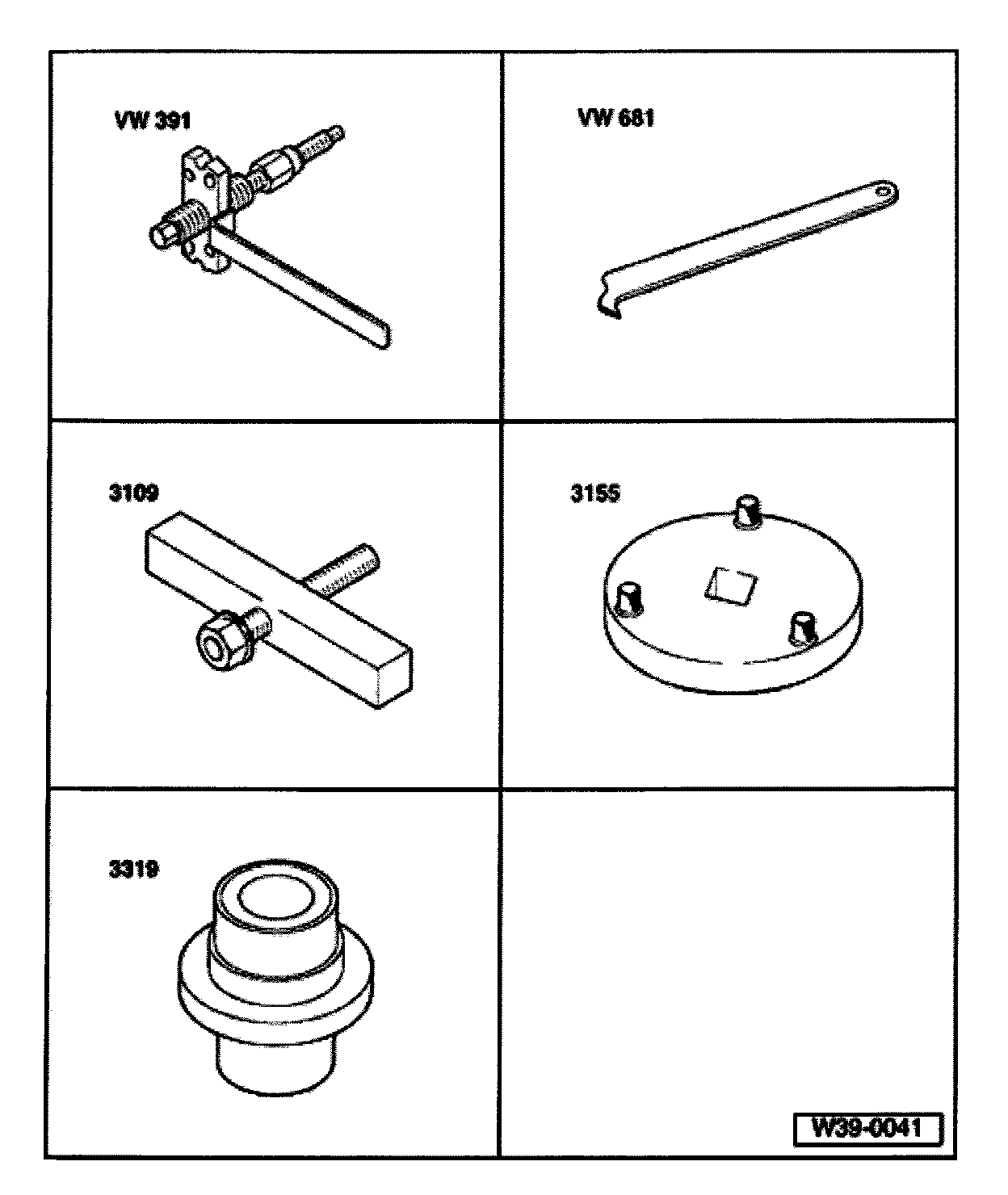 VW 391

VW 681

3109

3155

3319

W39-0041