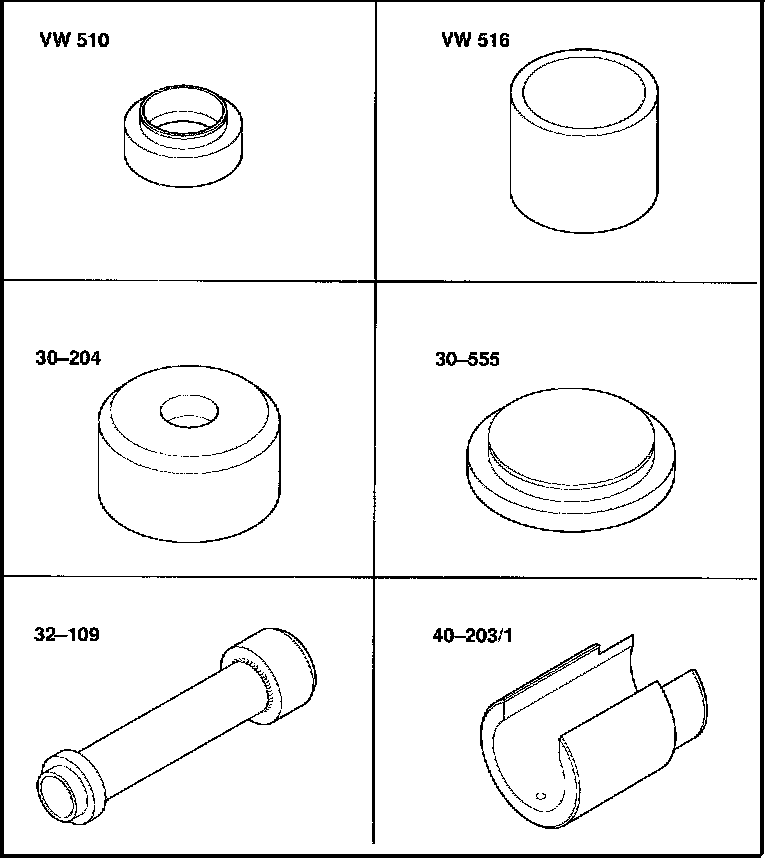 VW 510

VW 516

30–204

30–555

32–109

40–203/1