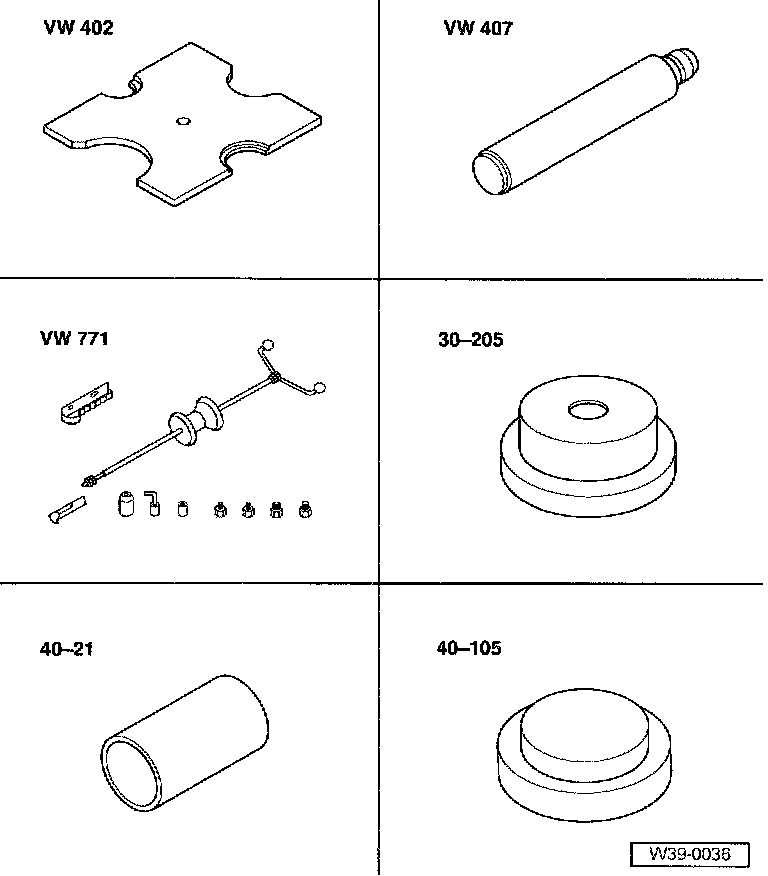 VW 402

VW 407

VW 771

30–205

40–21

40–105

W39-0036