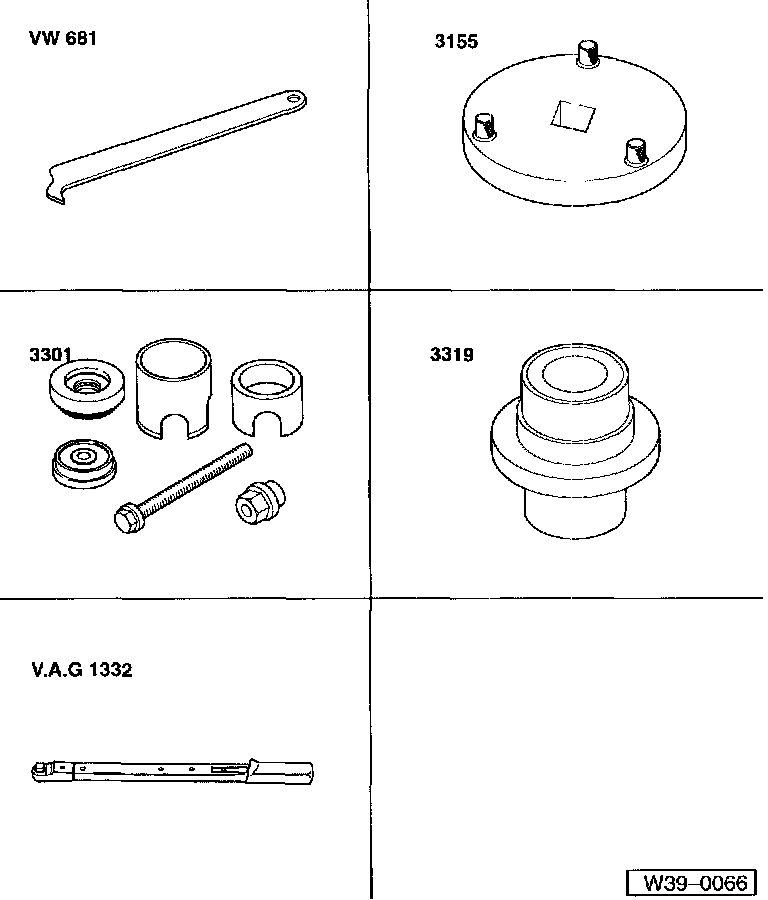 VW 681

3155

3301

3319

V.A.G 1332

W39–0066