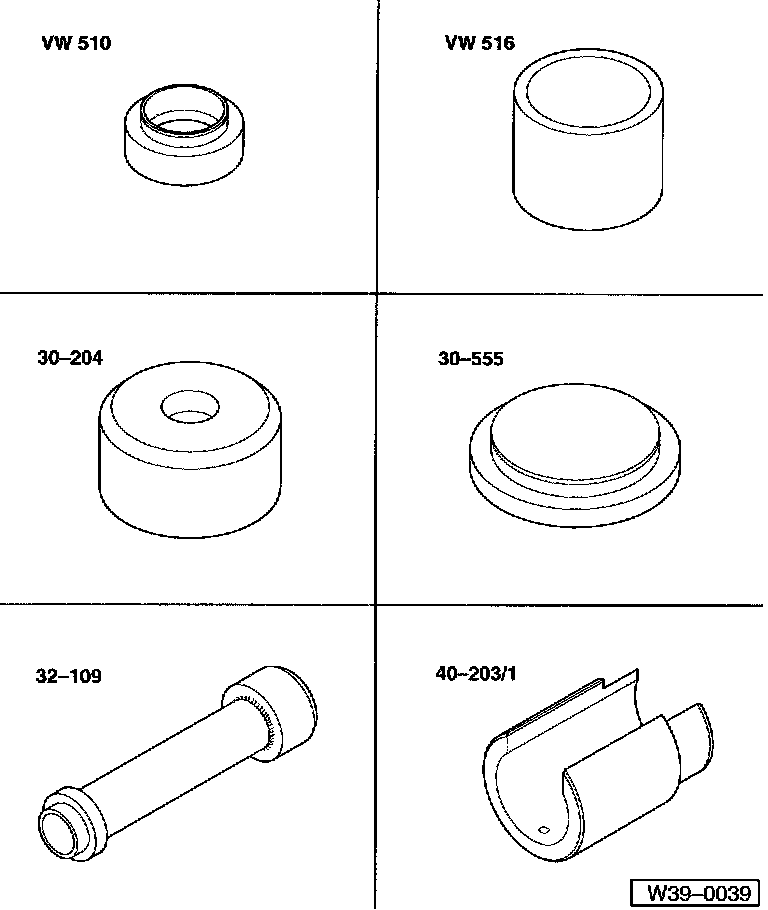 VW 510

VW 516

30–204

30–555

32–109

40–203/1

W39–0039