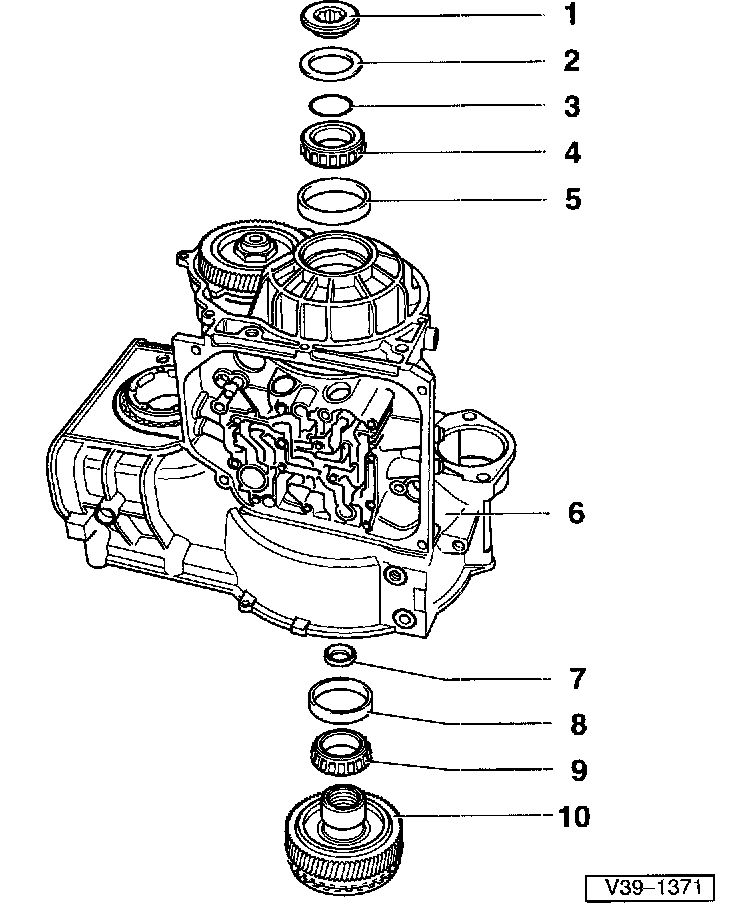 1
2
3
4
5
6
7
8
9
10
V39–1371