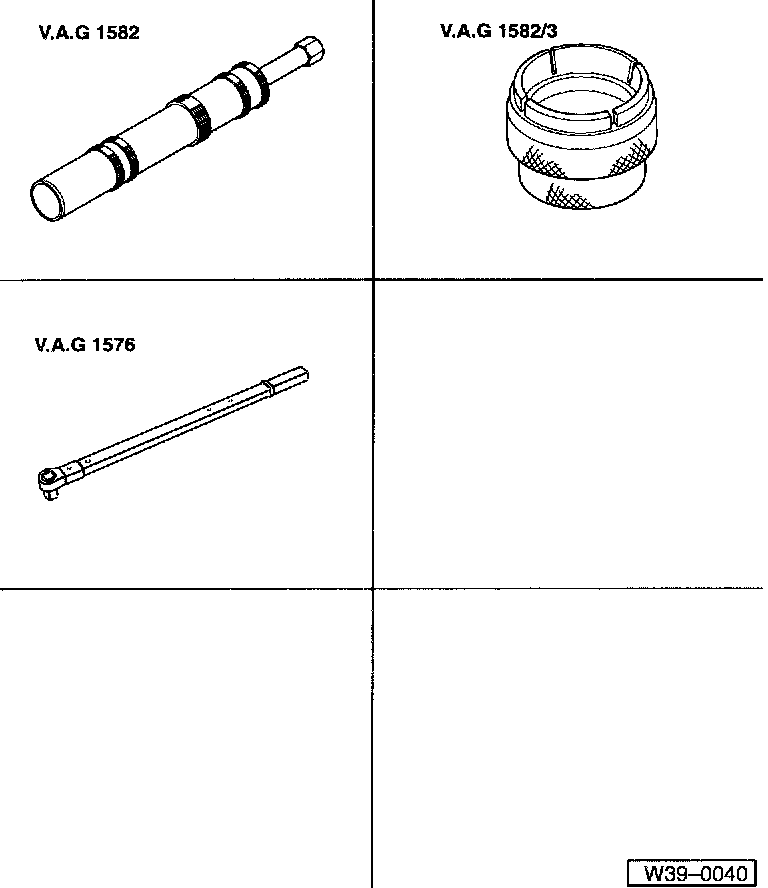 V.A.G 1582

V.A.G 1582/3

V.A.G 1576

W39–0040