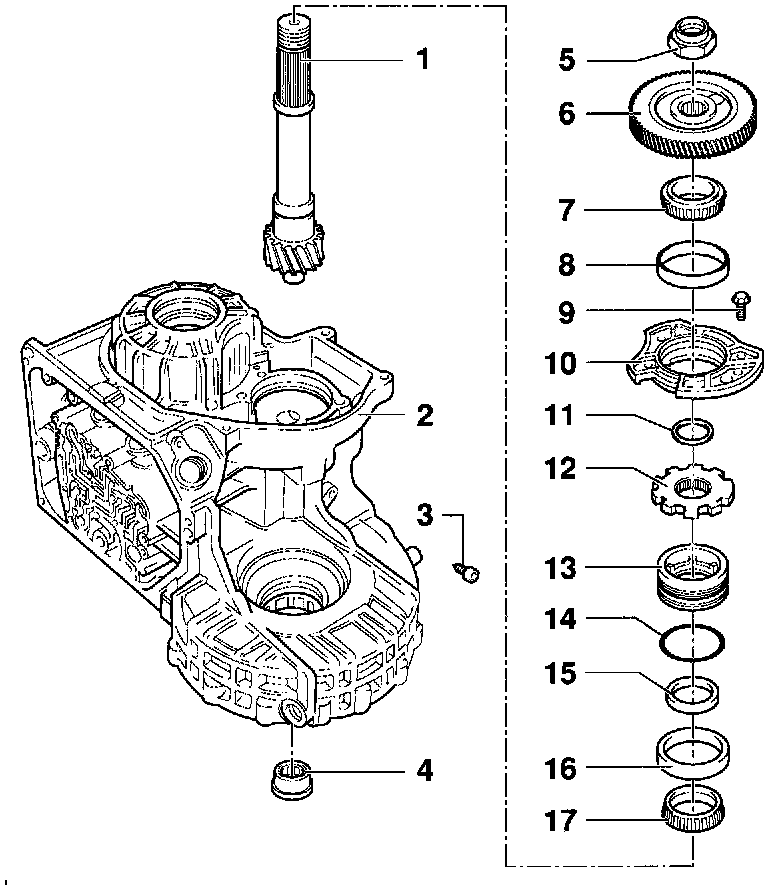 1
2
3
4
5
6
7
8
9
10
11
12
13
14
15
16
17