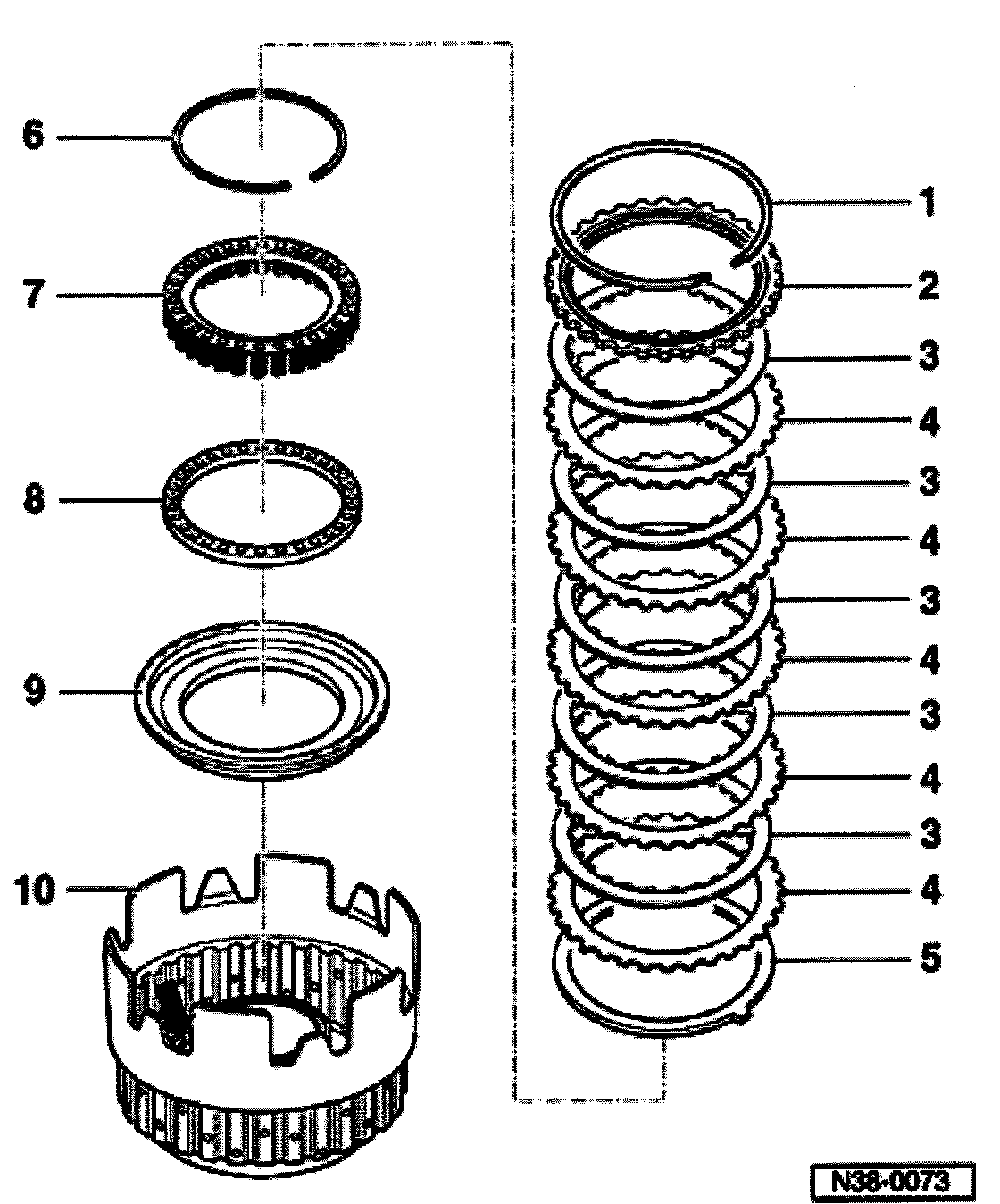 6
7
8
9
10
1
2
3
4
3
4
3
4
3
4
3
4
5
N38-0073