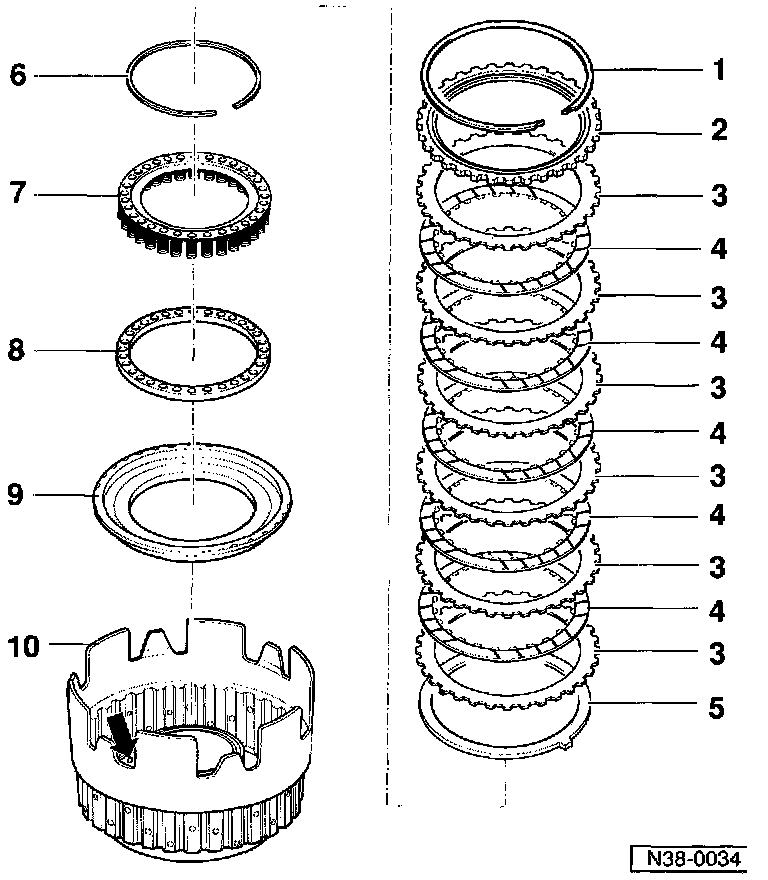 6
7
8
9
10
1
2
3
4
3
4
3
4
3
4
3
4
3
5
N38-0034