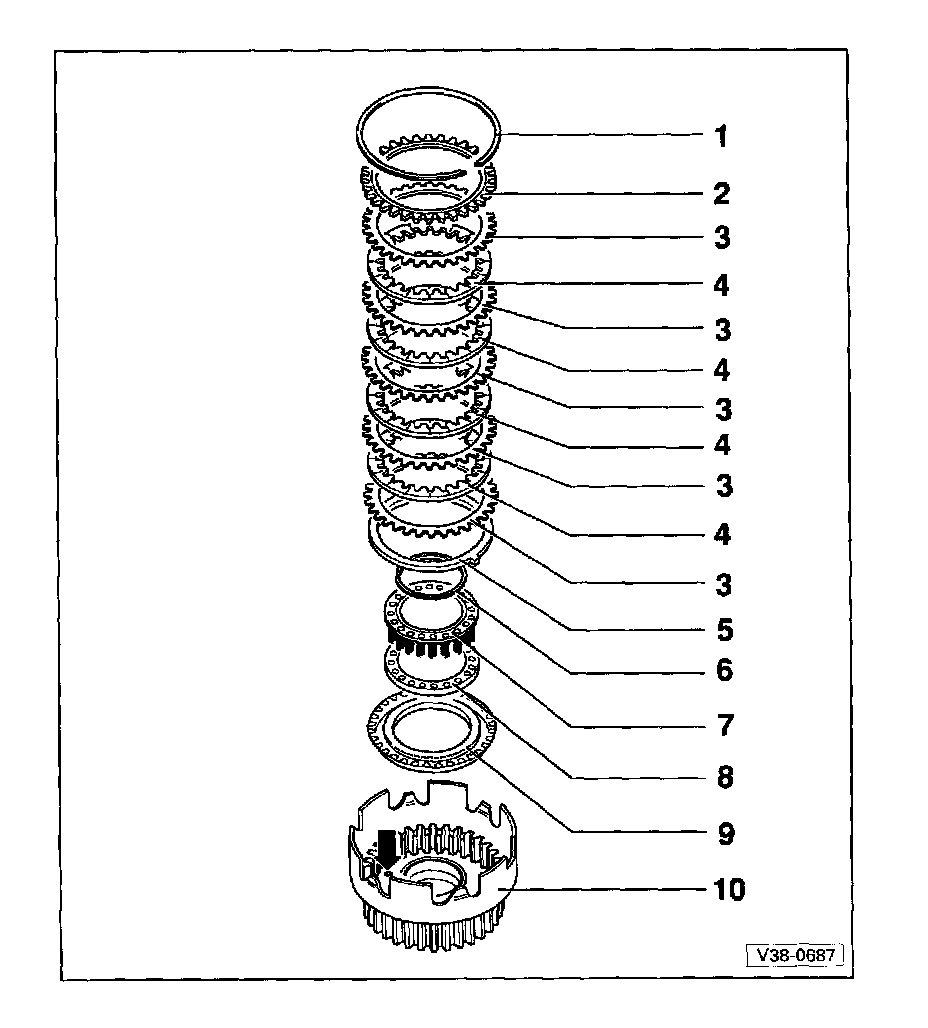 1
2
3
4
3
4
3
4
3
4
3
5
6
7
8
9
10
V38-0687