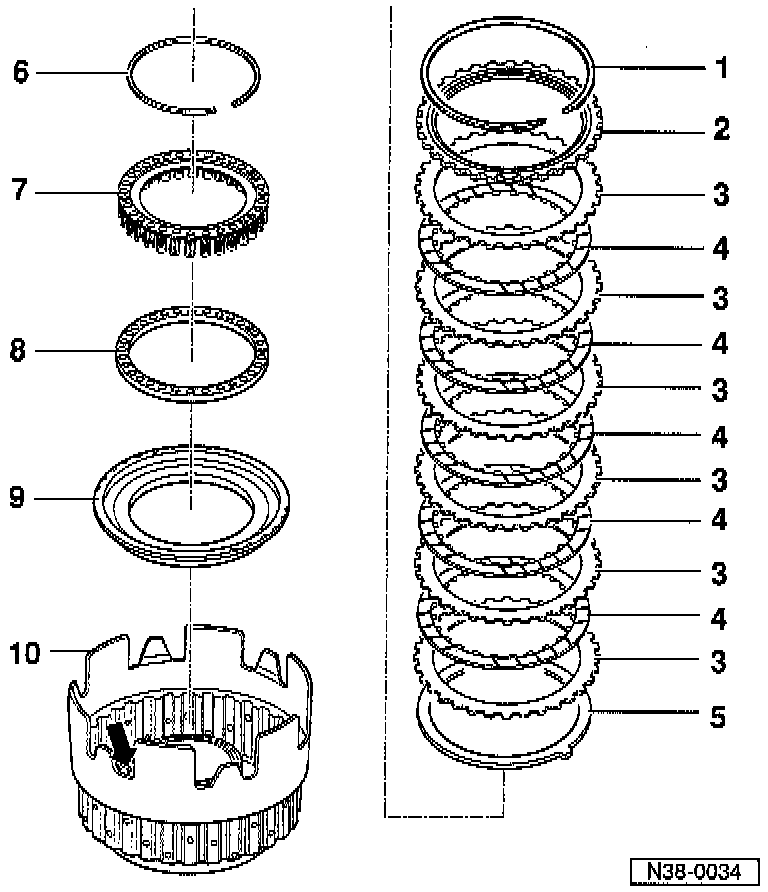 6
7
8
9
10
1
2
3
4
3
4
3
4
3
4
3
4
3
5
N38-0034