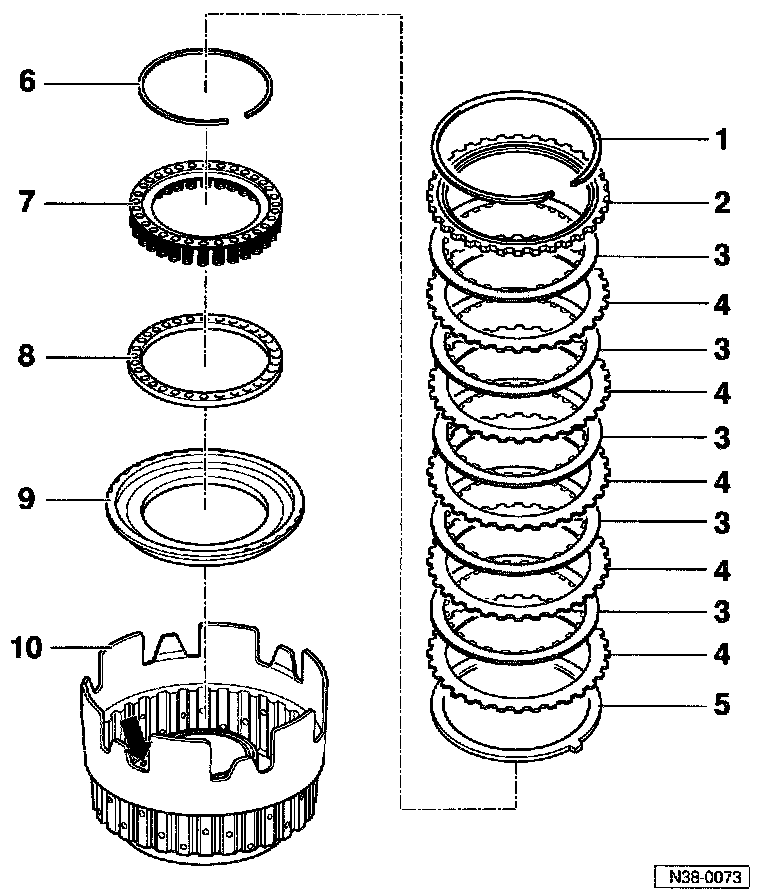 6
7
8
9
10
1
2
3
4
3
4
3
4
3
4
3
4
5
N38-0073