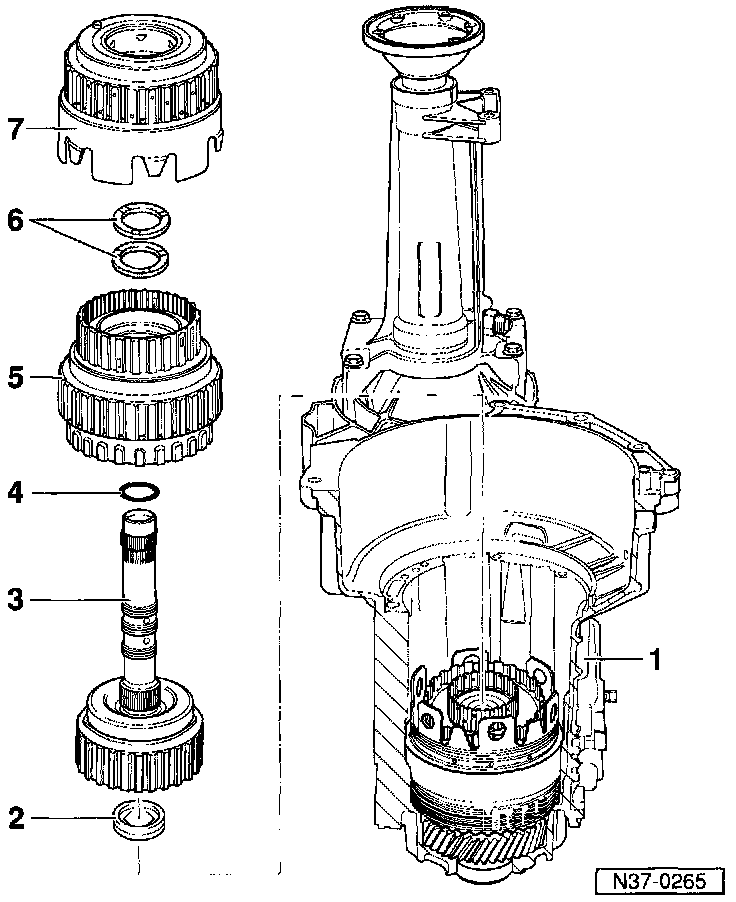 7
6
5
4
3
2
1
N37-0265