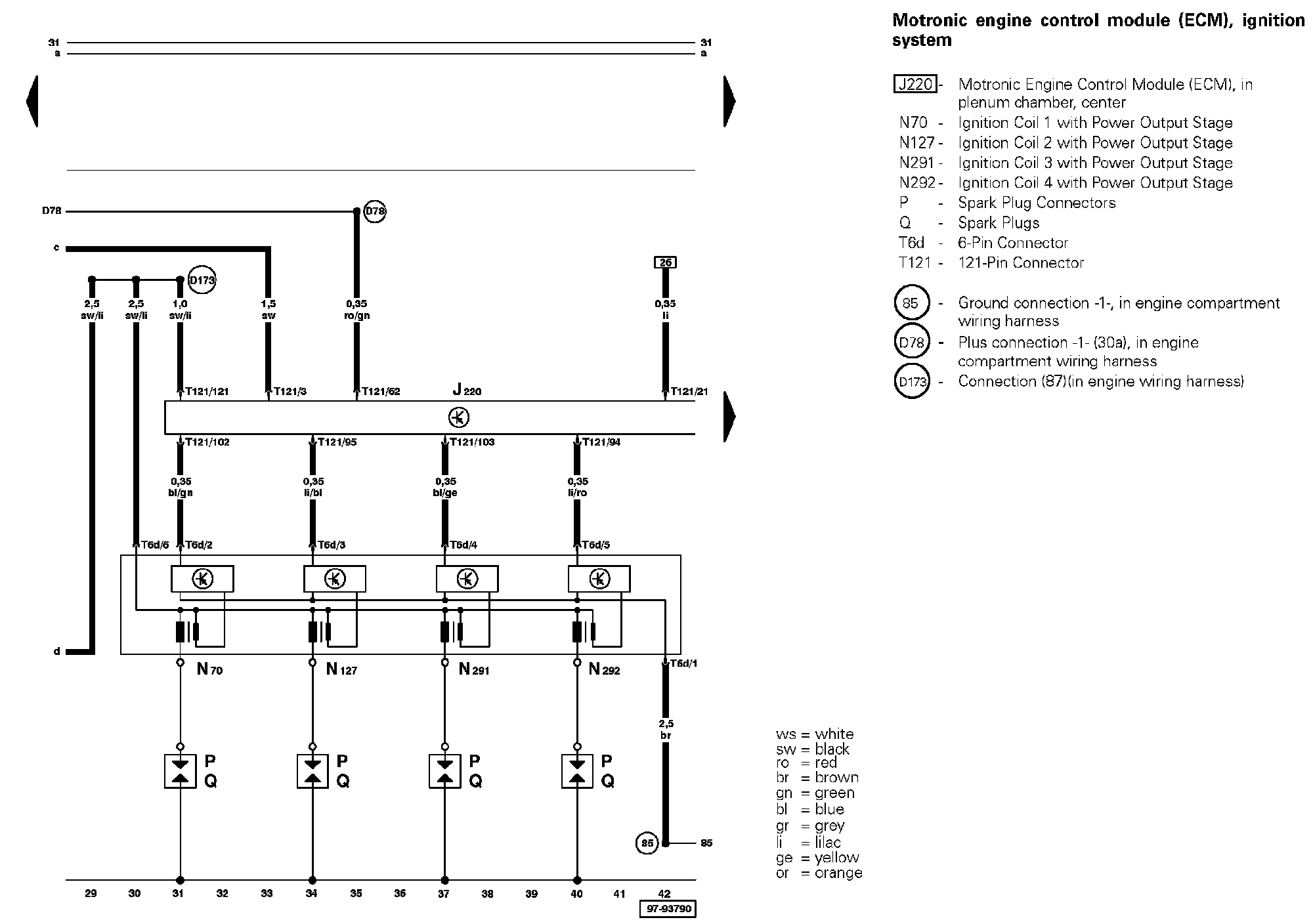 31
a

31
a

D78
D78

c

D173

26

2,5
sw/li

2,5
sw/li

1,0
sw/li

1,5
sw

0,35
ro/gn

0,35
li

T121/121
T121/3
T121/62
J 220
T121/21

T121/102
T121/95
T121/103
T121/94

0,35
bl/gn

0,35
li/bl

0,35
bl/ge

0,35
li/ro

T6d/6
T6d/2
T6d/3
T6d/4
T6d/5

d

N 70
N 127
N 291
N 292
T6d/1

2,5
br

P
Q

P
Q

P
Q

P
Q

85
85

29 30 31 32 33 34 35 36 37 38 39 40 41 42

97-93790

Motronic engine control module (ECM), ignition system

J220 - Motronic Engine Control Module (ECM), in plenum chamber, center
N70 - Ignition Coil 1 with Power Output Stage
N127 - Ignition Coil 2 with Power Output Stage
N291 - Ignition Coil 3 with Power Output Stage
N292 - Ignition Coil 4 with Power Output Stage
P - Spark Plug Connectors
Q - Spark Plugs
T6d - 6-Pin Connector
T121 - 121-Pin Connector

85 - Ground connection -1-, in engine compartment wiring harness
D78 - Plus connection -1- (30a), in engine compartment wiring harness
D173 - Connection (87)(in engine wiring harness)

ws = white
sw = black
ro = red
br = brown
gn = green
bl = blue
gr = grey
li = lilac
ge = yellow
or = orange