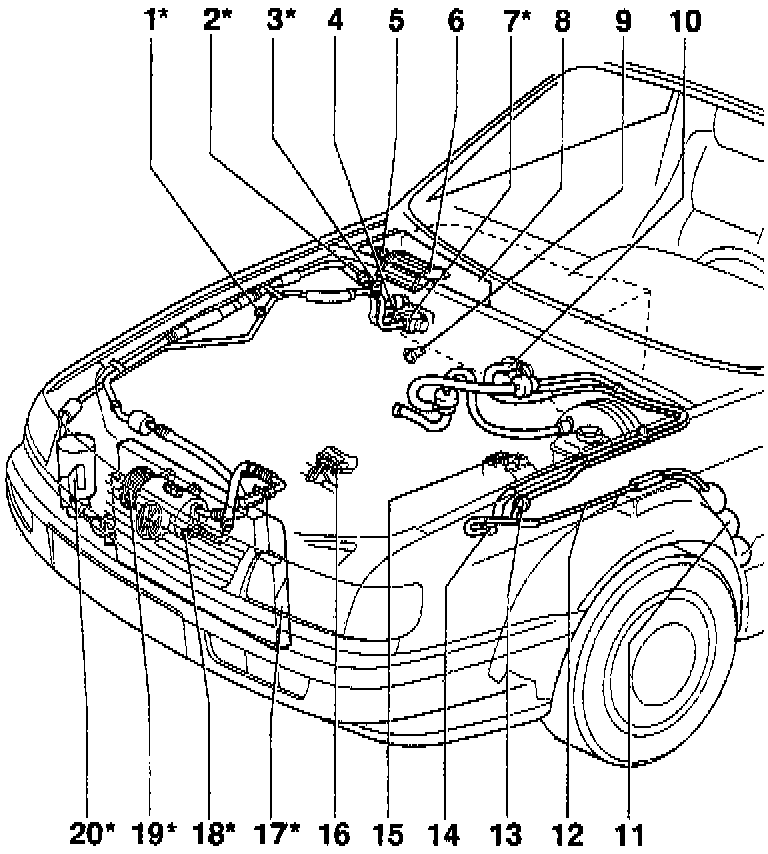 1* 2* 3* 4 5 6 7* 8 9 10

20* 19* 18* 17* 16 15 14 13 12 11