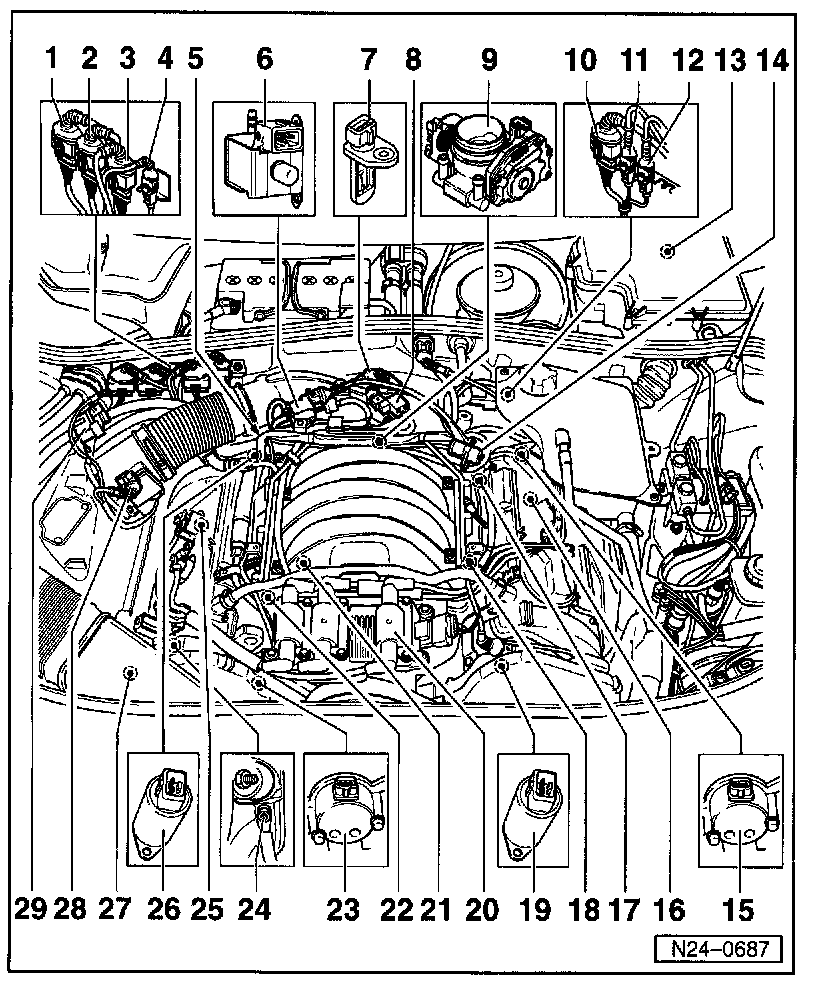 1 2 3 4 5 6 7 8 9 10 11 12 13 14

29 28 27 26 25 24 23 22 21 20 19 18 17 16 15

N24–0687