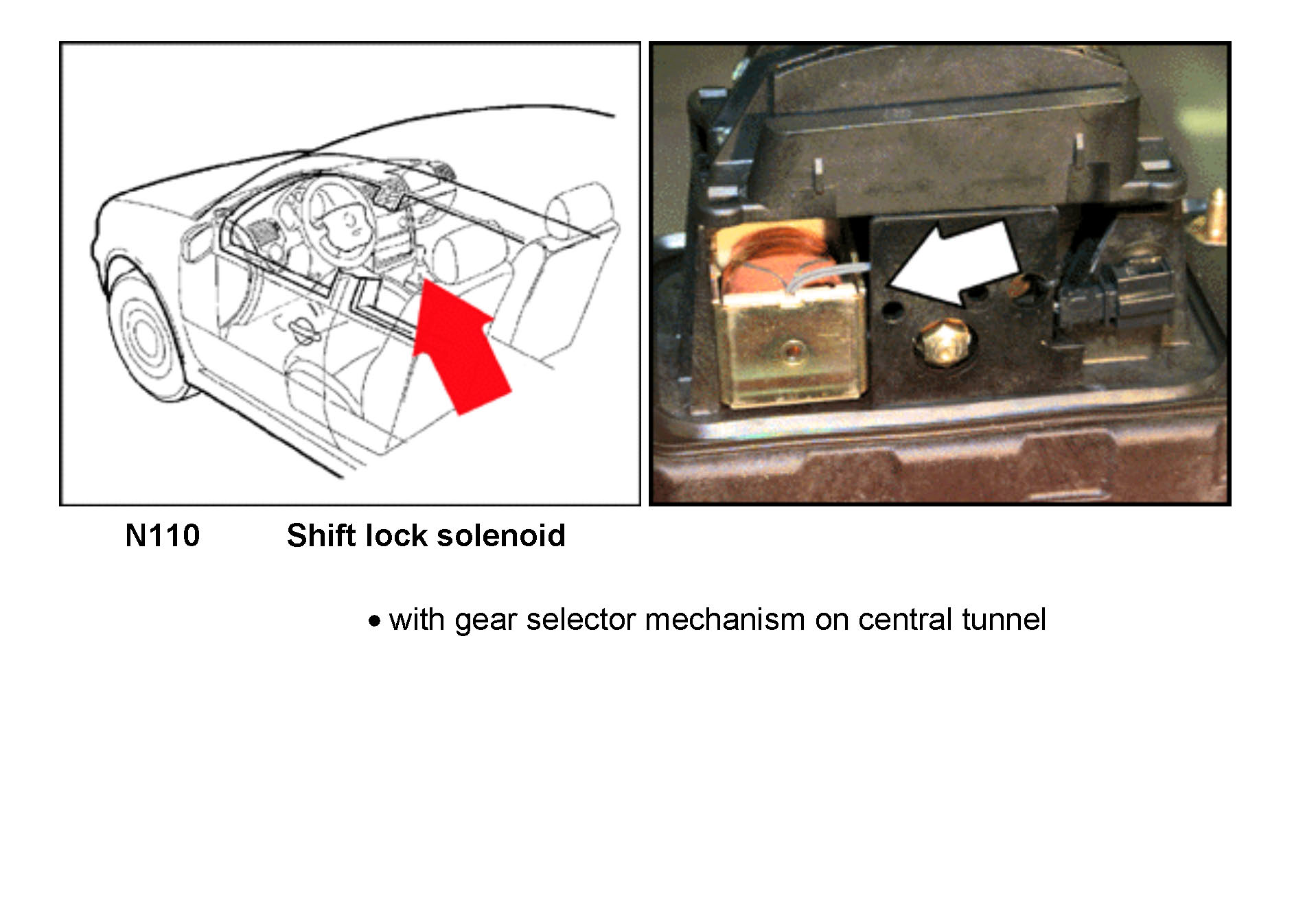 N110 Shift lock solenoid

• with gear selector mechanism on central tunnel