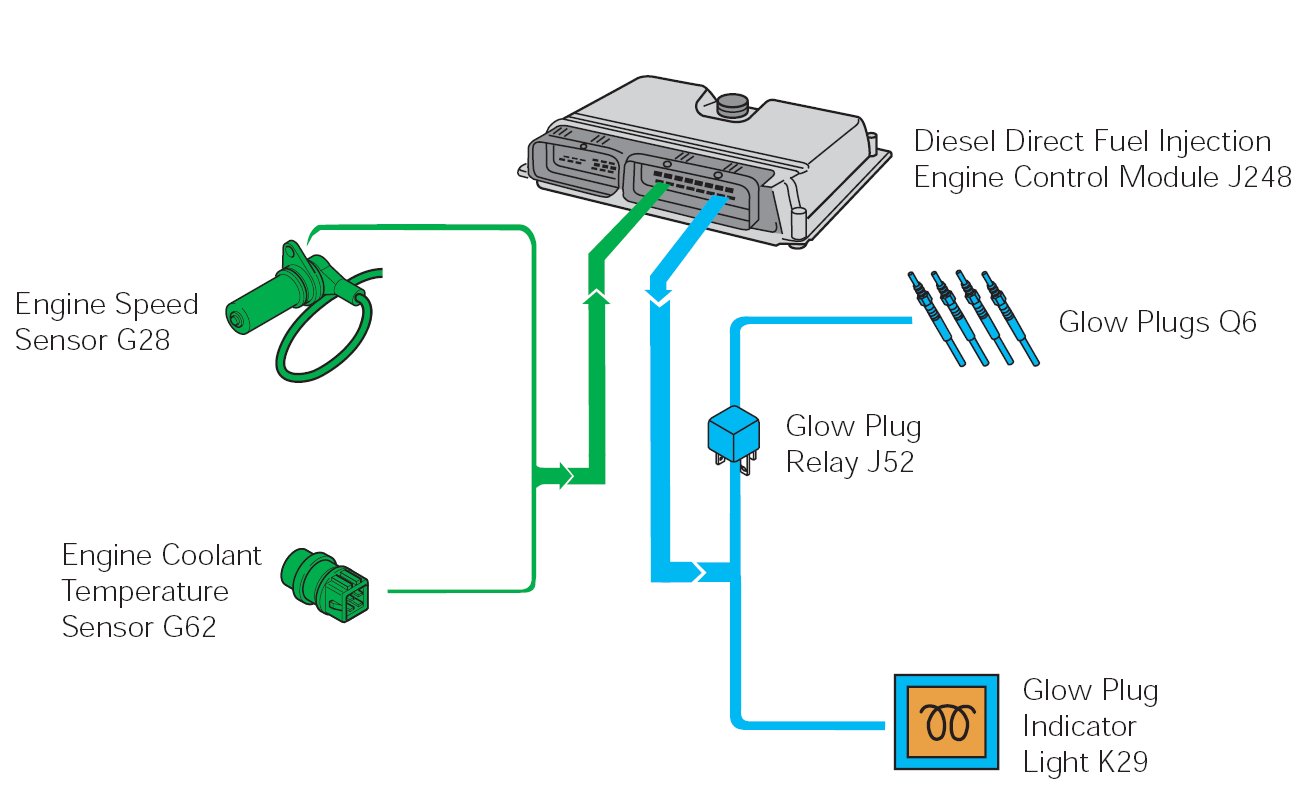 Diesel Direct Fuel Injection Engine Control Module J248

Engine Speed Sensor G28

Glow Plugs Q6

Glow Plug Relay J52

Engine Coolant Temperature Sensor G62

Glow Plug Indicator Light K29