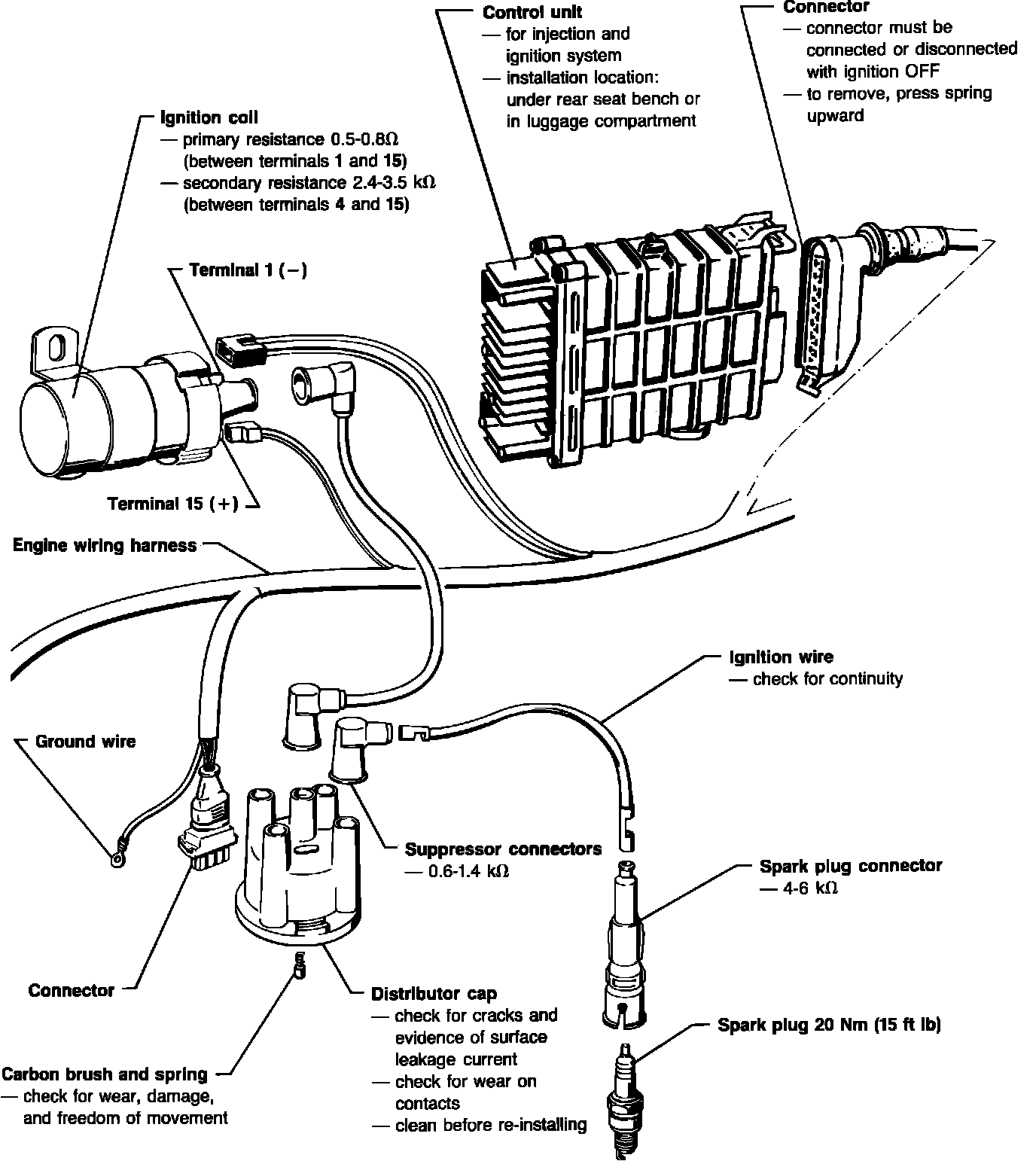 Control unit
— for injection and ignition system
— installation location: under rear seat bench or in luggage compartment

Connector
— connector must be connected or disconnected with ignition OFF
— to remove, press spring upward

Ignition coil
— primary resistance 0.5-0.8Ω (between terminals 1 and 15)
— secondary resistance 2.4-3.5 kΩ (between terminals 4 and 15)

Terminal 1 (−)

Terminal 15 (+)

Engine wiring harness

Ignition wire
— check for continuity

Ground wire

Suppressor connectors
— 0.6-1.4 kΩ

Spark plug connector
— 4-6 kΩ

Connector

Distributor cap
— check for cracks and evidence of surface leakage current
— check for wear on contacts
— clean before re-installing

Spark plug 20 Nm (15 ft lb)

Carbon brush and spring
— check for wear, damage, and freedom of movement