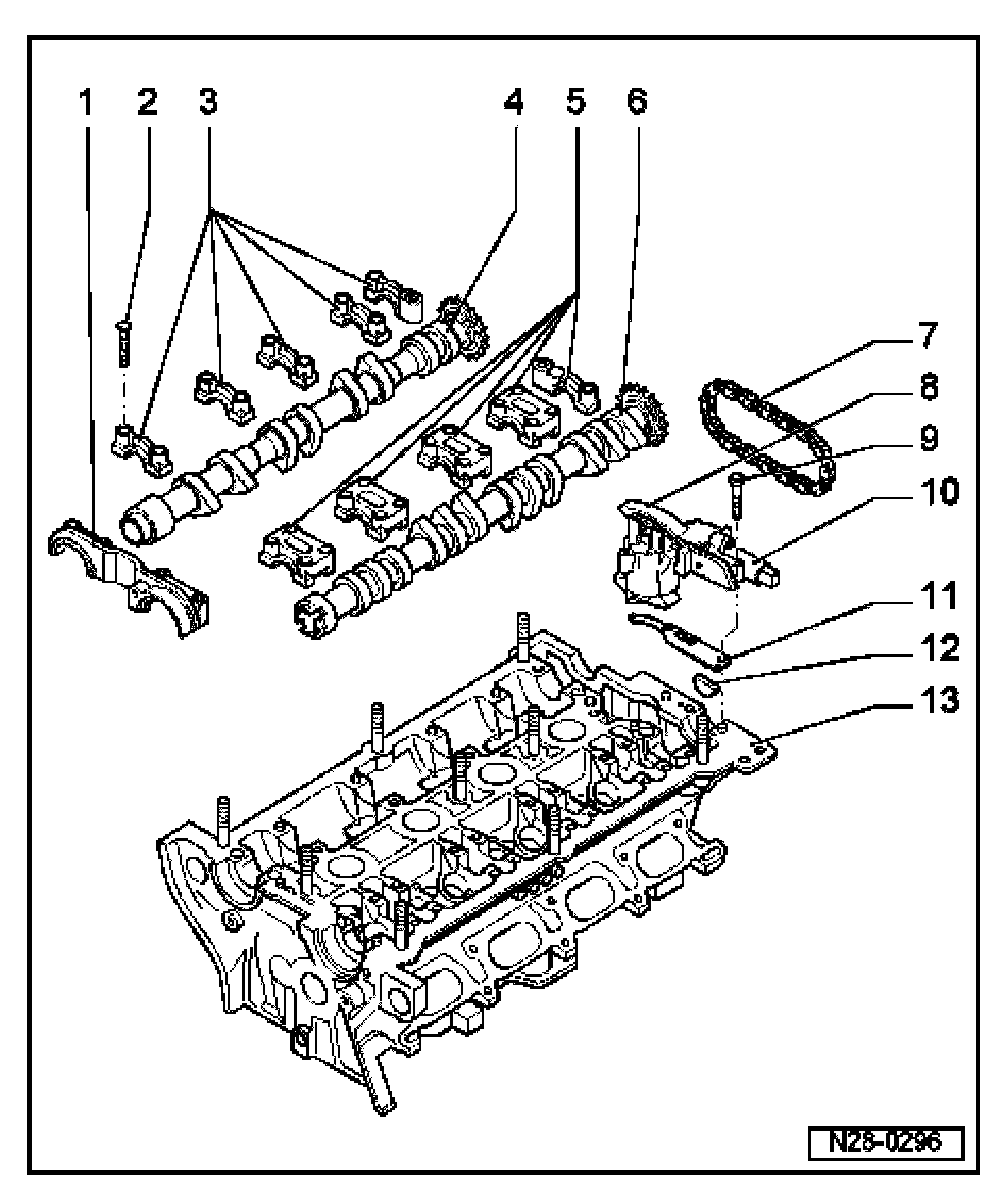 1
2
3
4
5
6
7
8
9
10
11
12
13
N28-0296