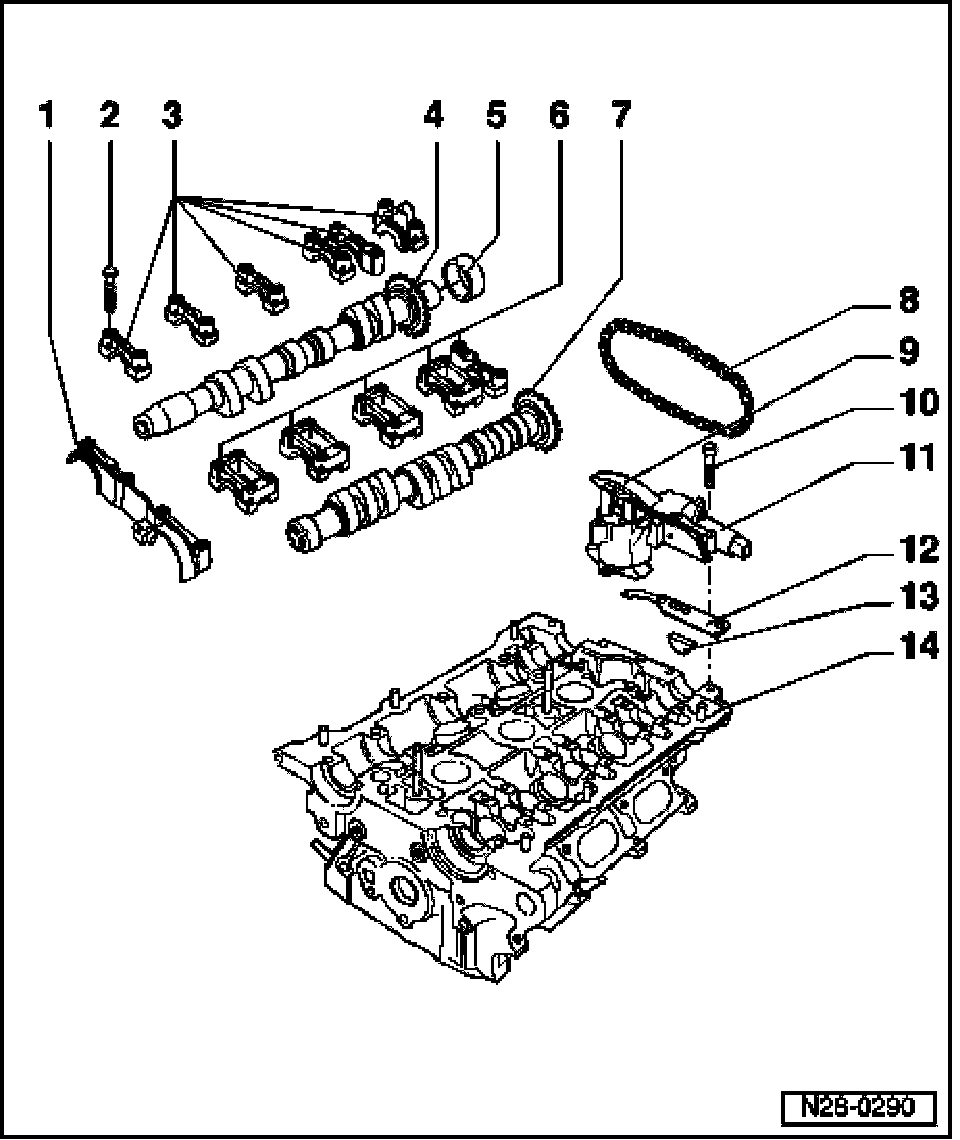 1
2
3
4
5
6
7
8
9
10
11
12
13
14
N28-0290