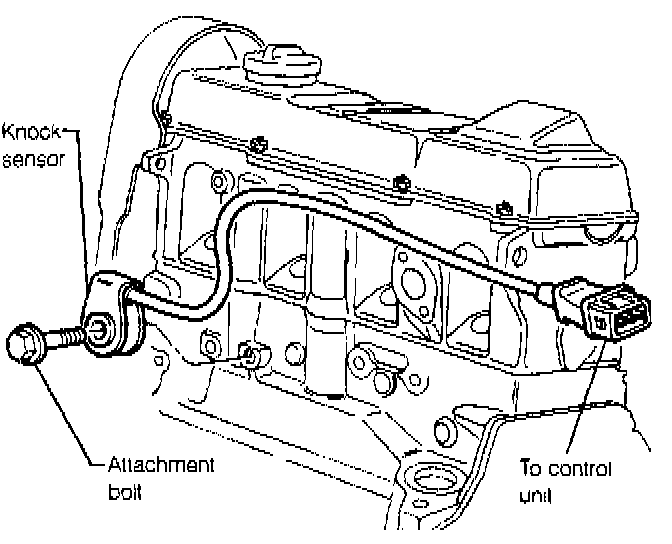 Knock sensor

Attachment bolt

To control unit