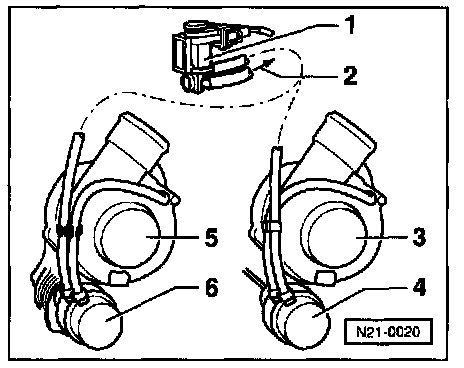 1
2
5
3
6
4
N21-0020