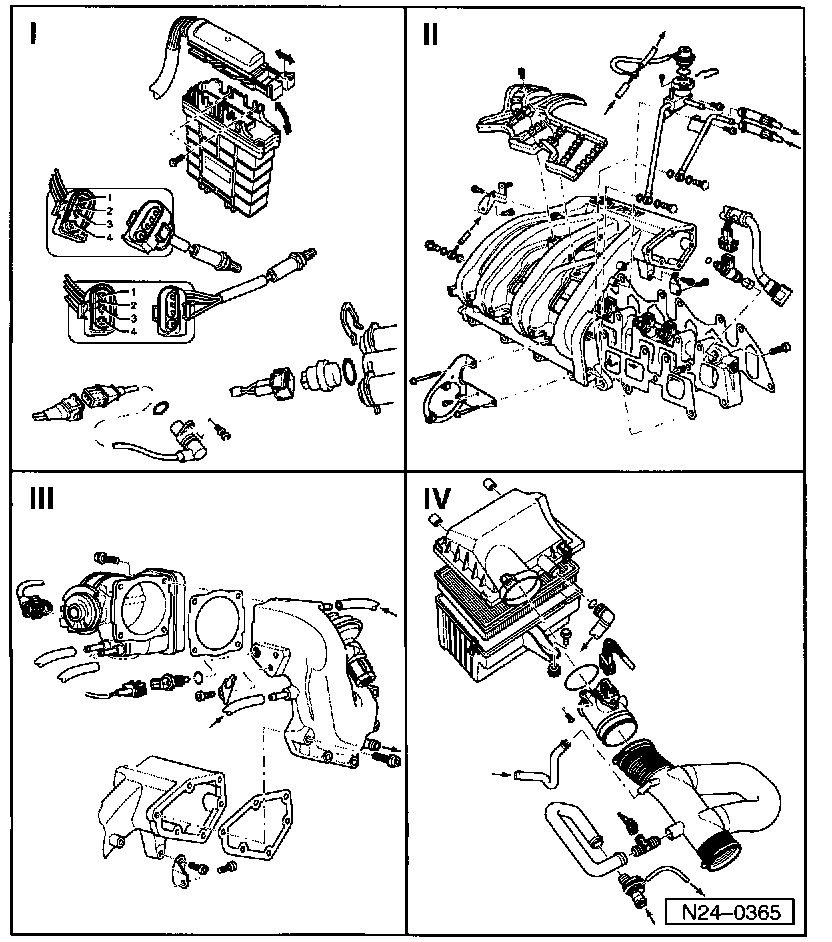 I

1
2
3
4

1
2
3
4

II

III

IV

N24–0365