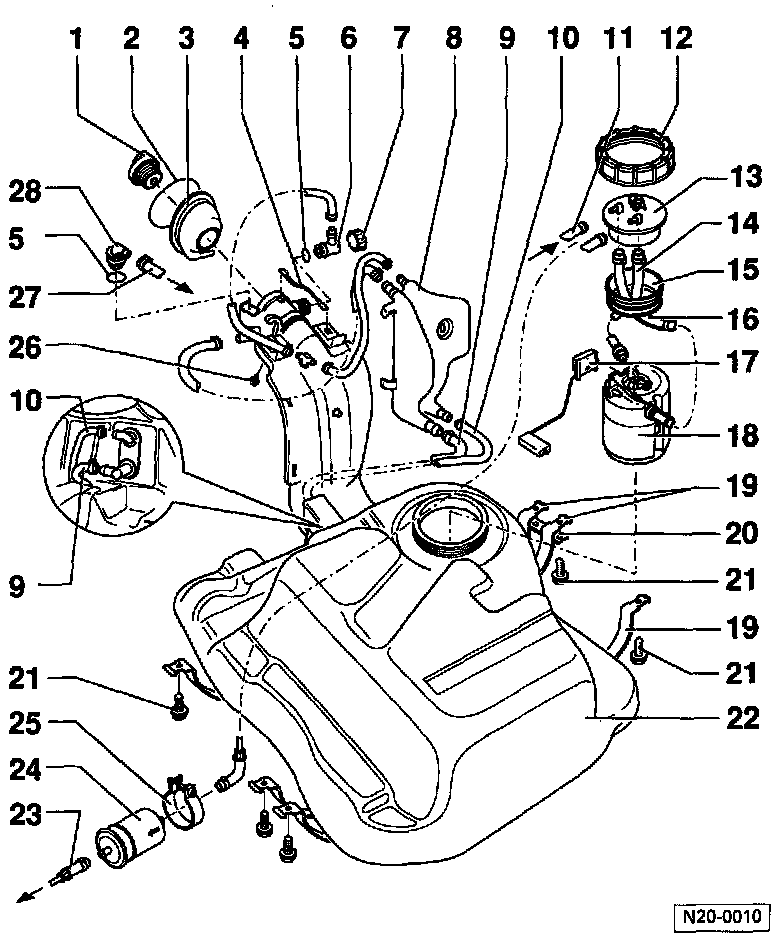 1 2 3 4 5 6 7 8 9 10 11 12
28
5
27
26
10
9
13
14
15
16
17
18
19
20
21
19
21
22
21
25
24
23
N20-0010