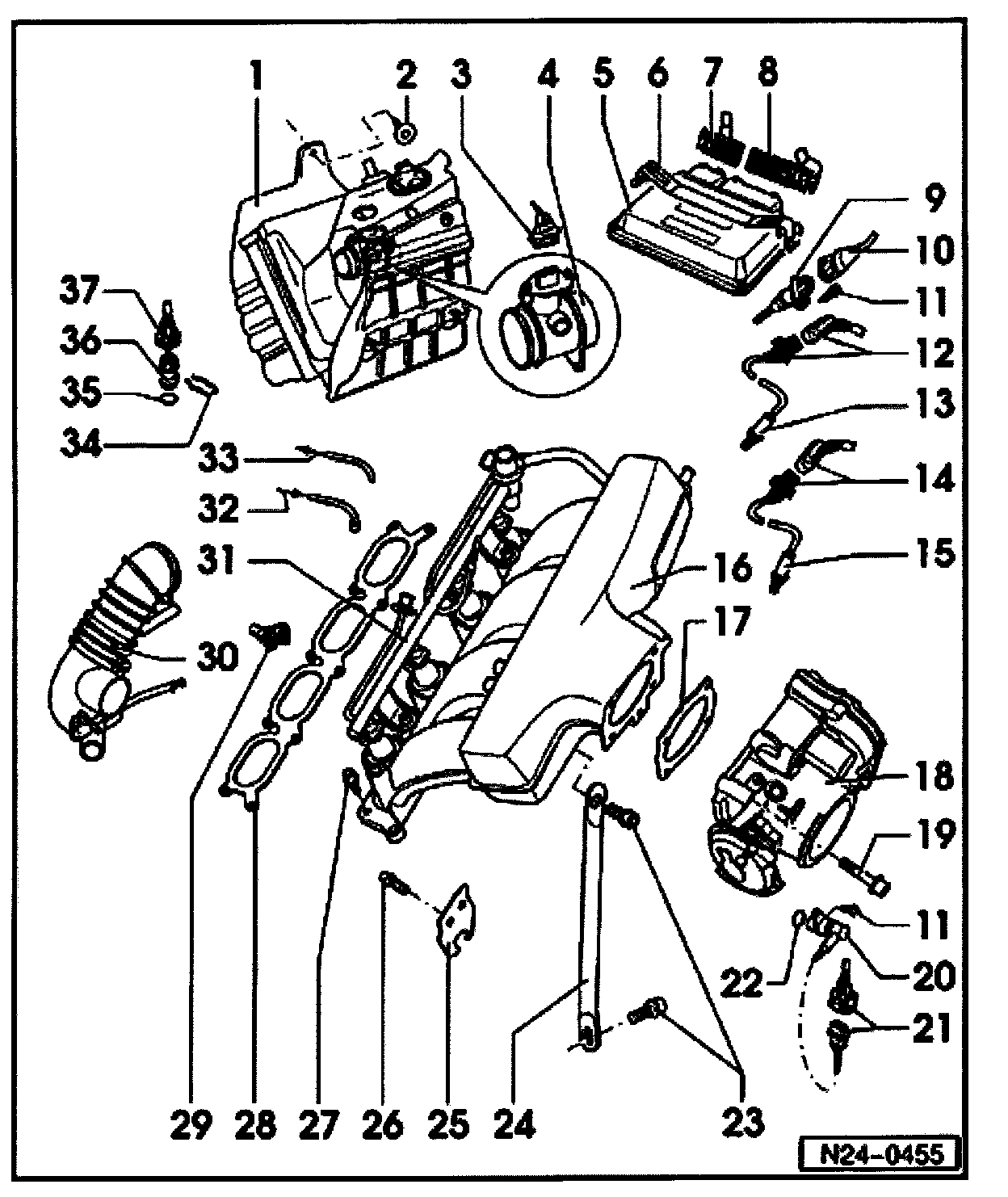 1
2
3
4
5
6
7
8
9
10
11
12
13
14
15
16
17
18
19
11
20
21
22
23
24
25
26
27
28
29
30
31
32
33
34
35
36
37
N24-0455