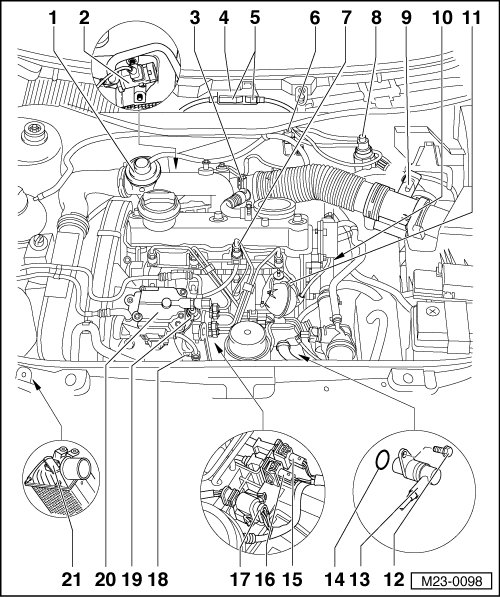 1 2 3 4 5 6 7 8 9 10 11

21 20 19 18 17 16 15 14 13 12 M23-0098