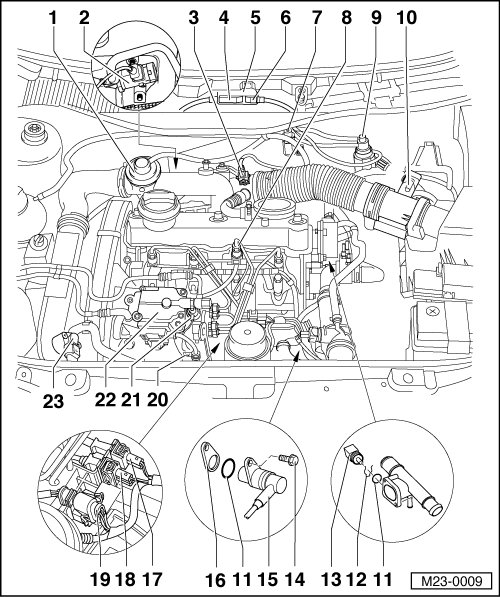 1 2 3 4 5 6 7 8 9 10

23 22 21 20

19 18 17 16 11 15 14 13 12 11

M23-0009