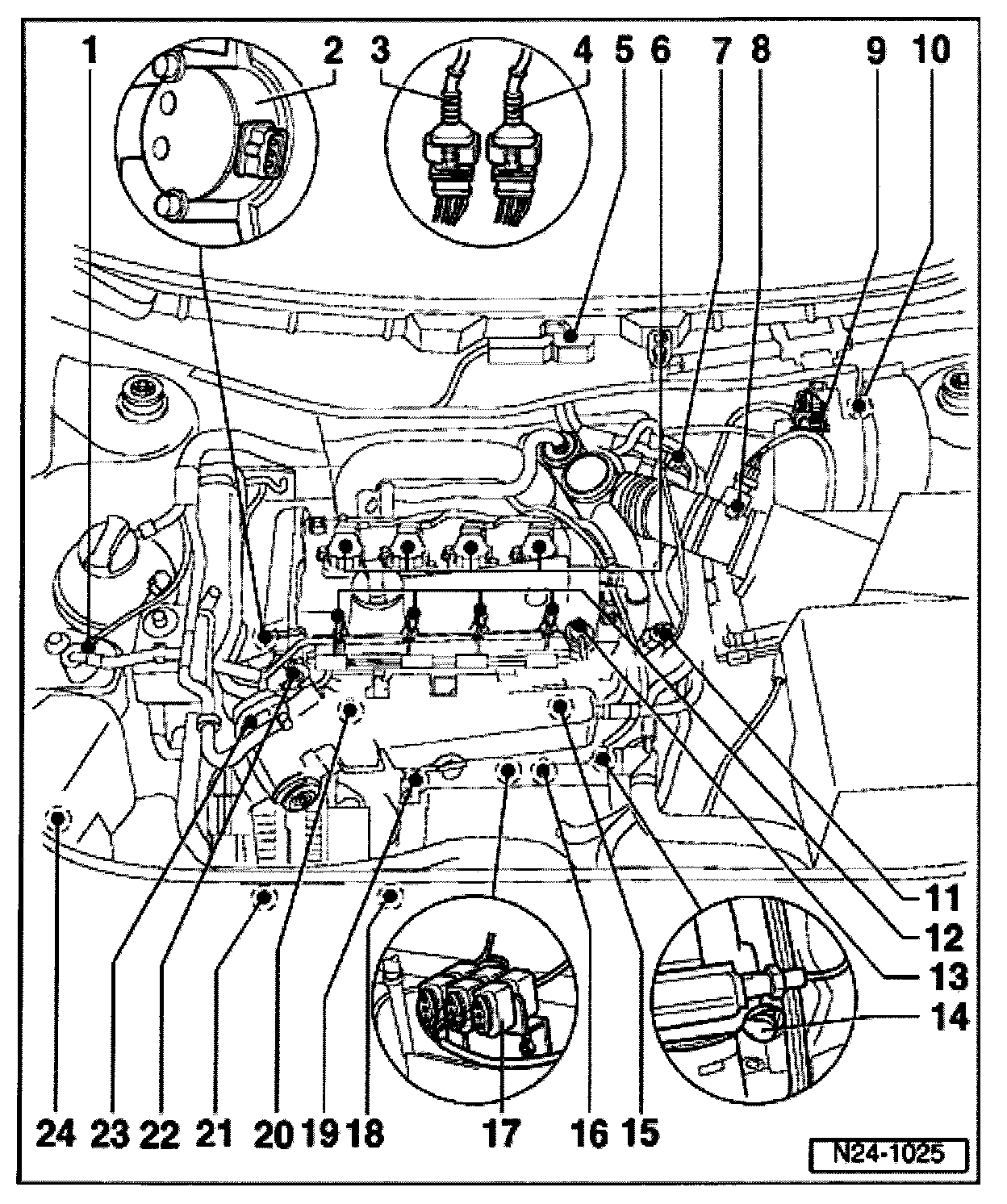 1 2 3 4 5 6 7 8 9 10

11
12
13
14

24 23 22 21 20 19 18 17 16 15

N24-1025