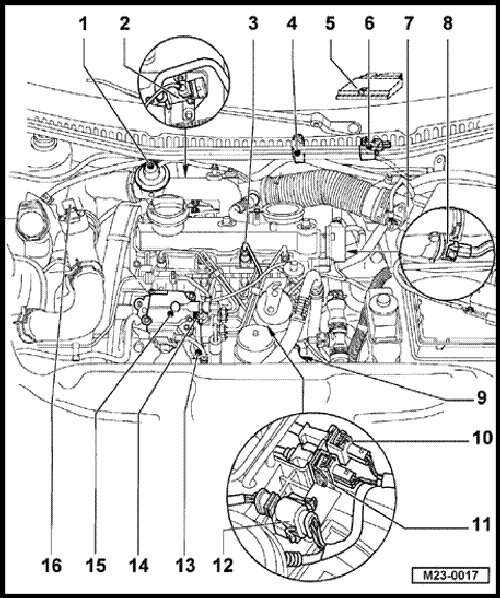 1 2 3 4 5 6 7 8

9

10

11

16 15 14 13 12

M23-0017