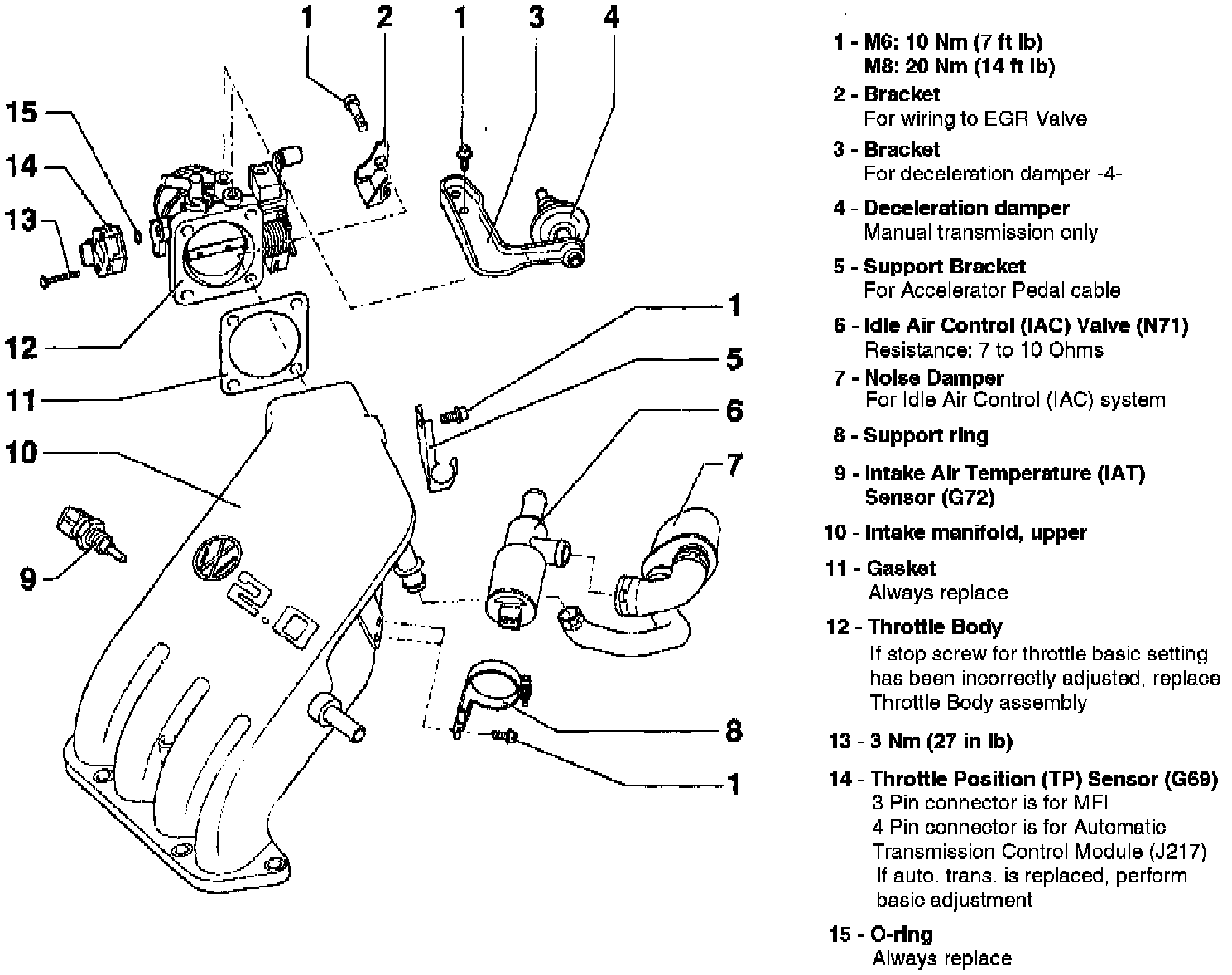 1
2
1
3
4
15
14
13
12
11
10
9
1
5
6
7
8
1
2.0

1 - M6: 10 Nm (7 ft lb)
M8: 20 Nm (14 ft lb)

2 - Bracket
For wiring to EGR Valve

3 - Bracket
For deceleration damper -4-

4 - Deceleration damper
Manual transmission only

5 - Support Bracket
For Accelerator Pedal cable

6 - Idle Air Control (IAC) Valve (N71)
Resistance: 7 to 10 Ohms

7 - Noise Damper
For Idle Air Control (IAC) system

8 - Support ring

9 - Intake Air Temperature (IAT) Sensor (G72)

10 - Intake manifold, upper

11 - Gasket
Always replace

12 - Throttle Body
If stop screw for throttle basic setting has been incorrectly adjusted, replace Throttle Body assembly

13 - 3 Nm (27 in lb)

14 - Throttle Position (TP) Sensor (G69)
3 Pin connector is for MFI
4 Pin connector is for Automatic Transmission Control Module (J217)
If auto. trans. is replaced, perform basic adjustment

15 - O-ring
Always replace