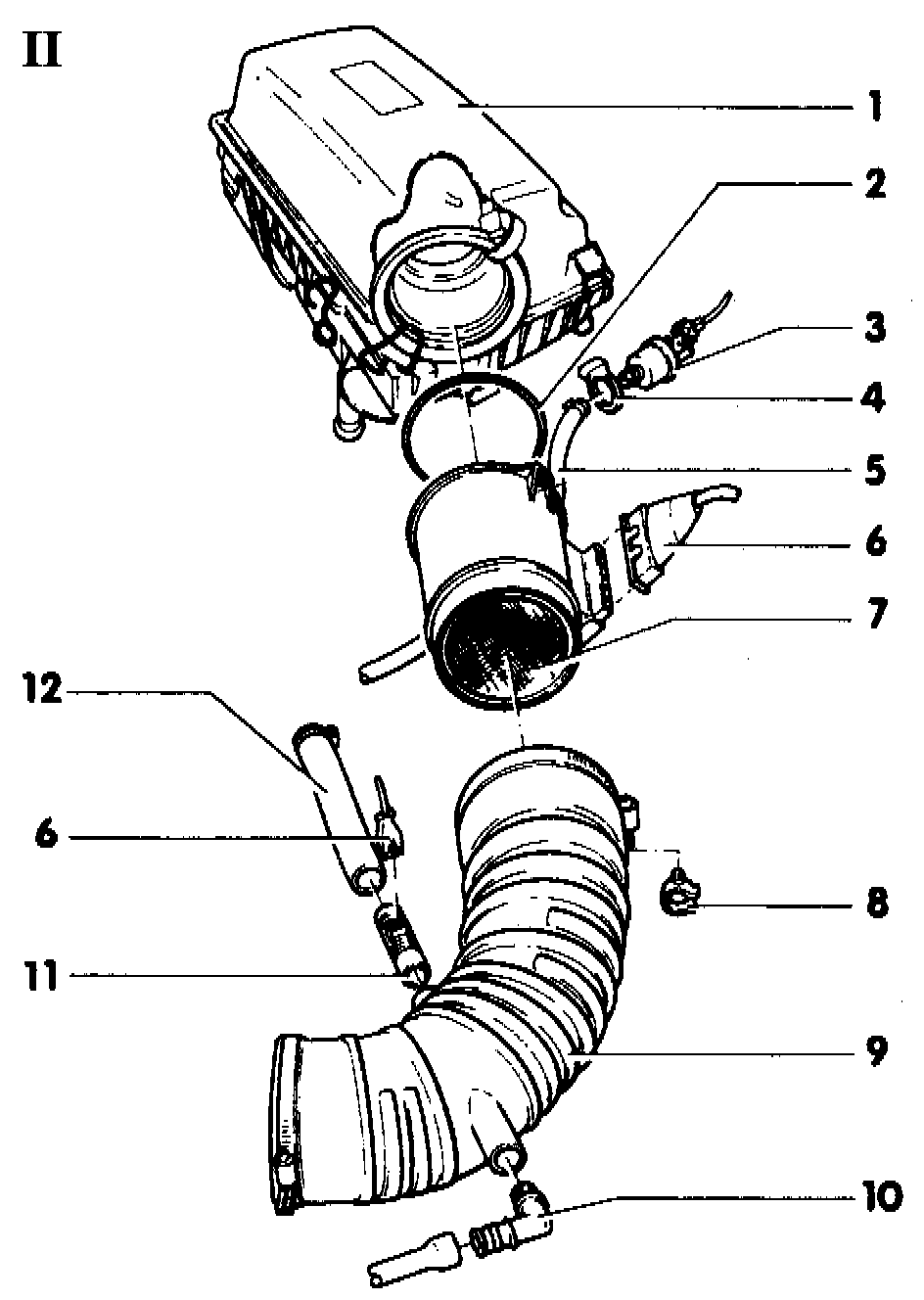 II

1

2

3

4

5

6

7

12

6

8

11

9

10