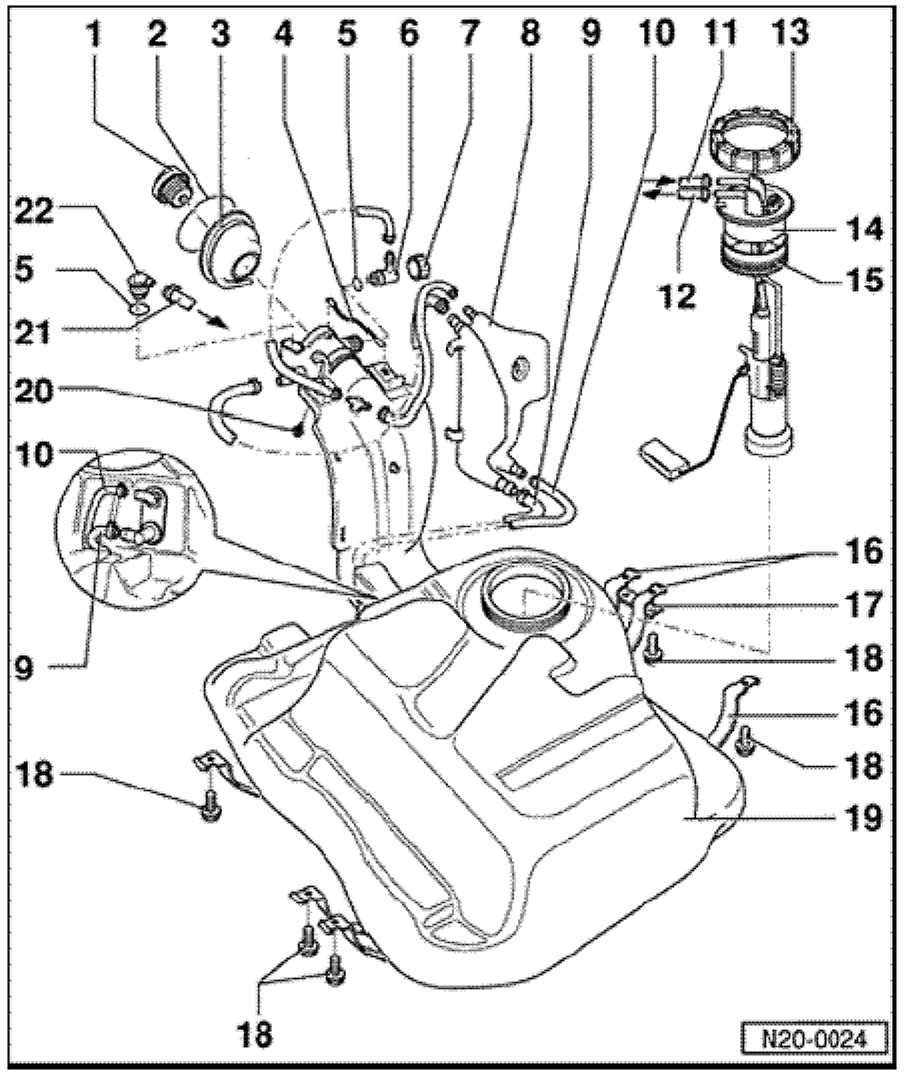 1 2 3 4 5 6 7 8 9 10 11 13

22
5
21
20
10
9

12
14
15

16
17
18
16
18
19
18

18

N20-0024