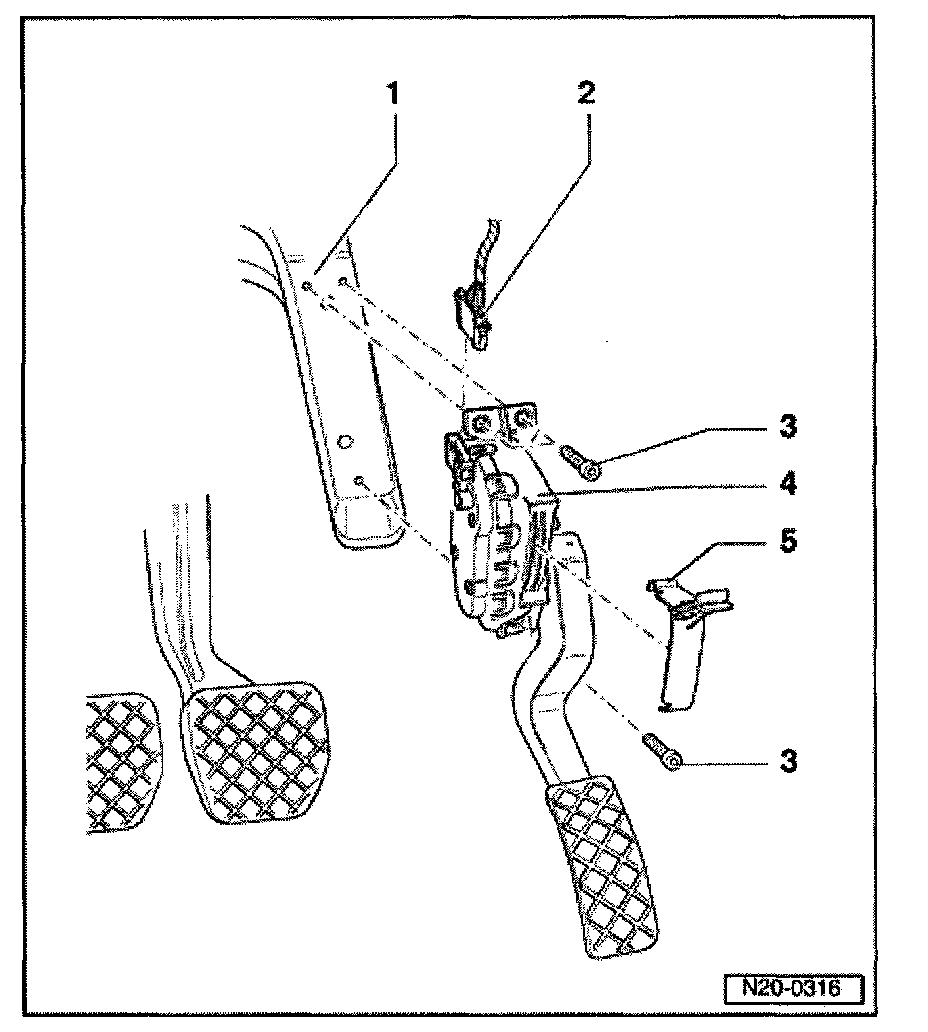 1
2
3
4
5
3
N20-0316