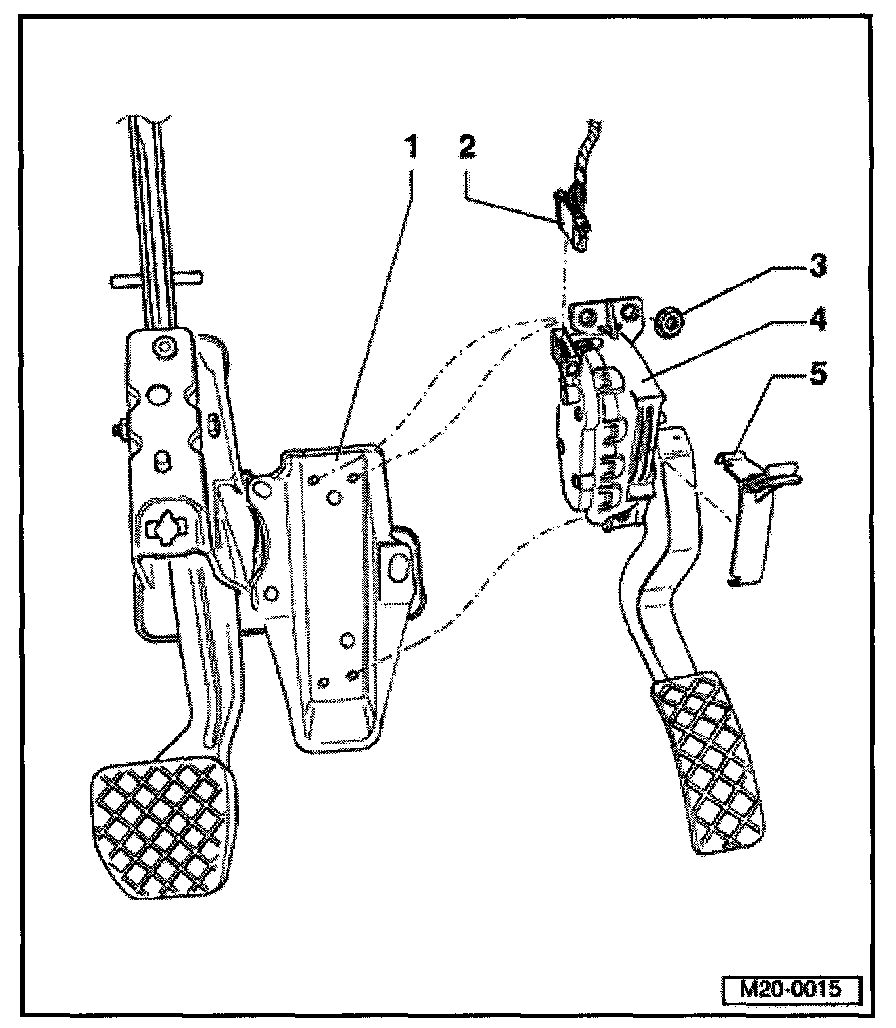 1
2
3
4
5
M20-0015