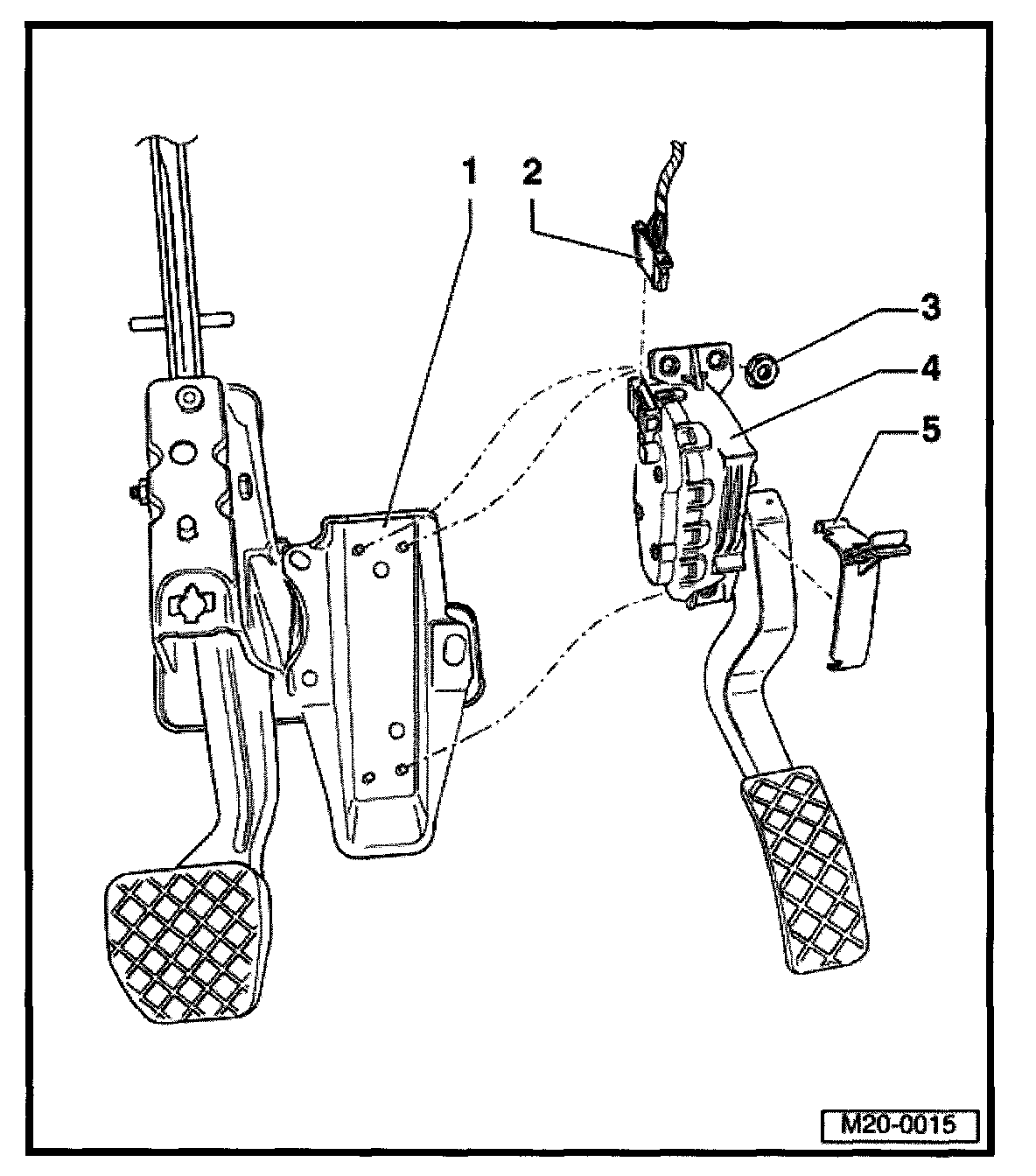 1
2
3
4
5
M20-0015