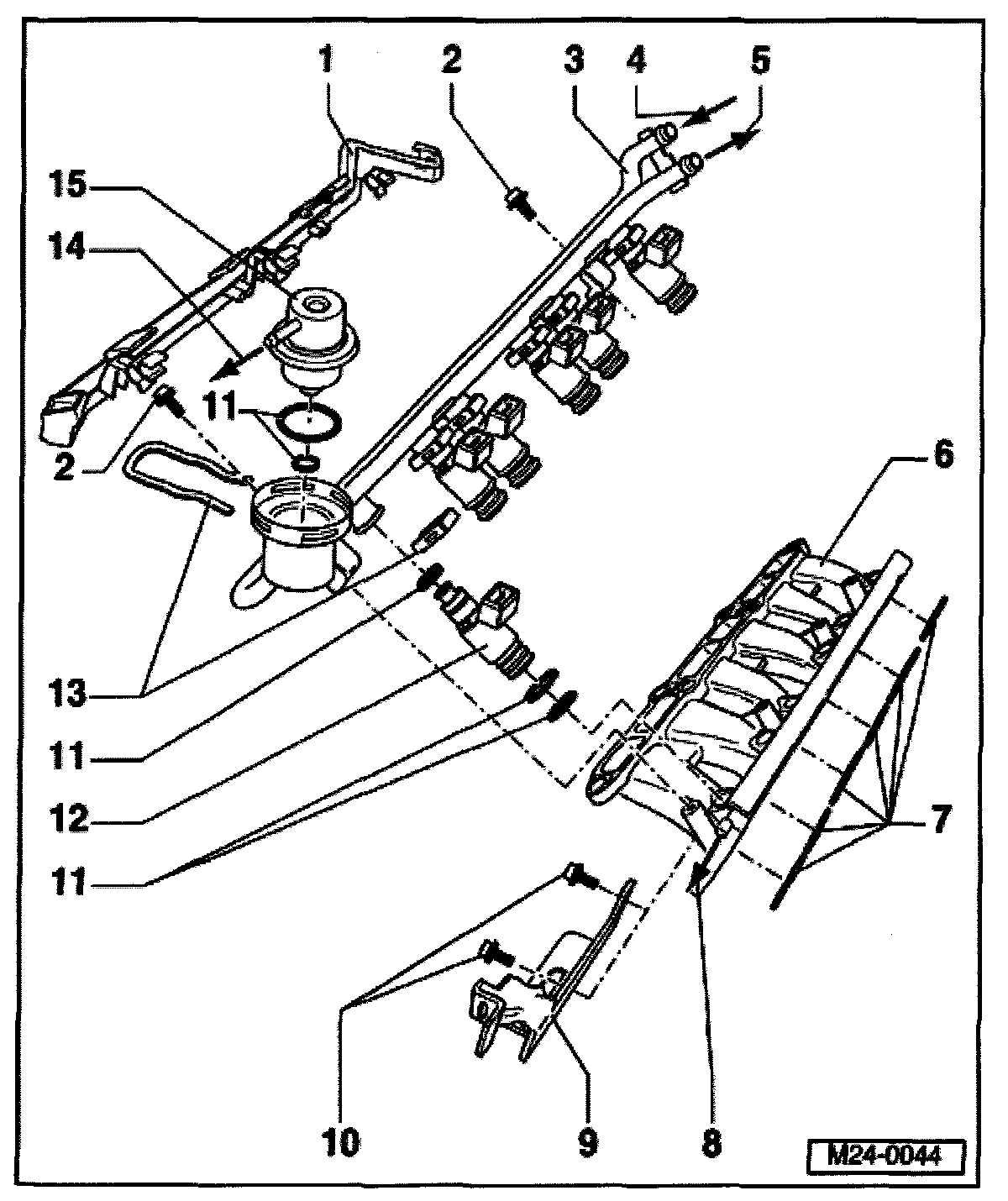 1
2
3
4
5
15
14
11
2
6
13
11
12
11
7
10
9
8
M24-0044