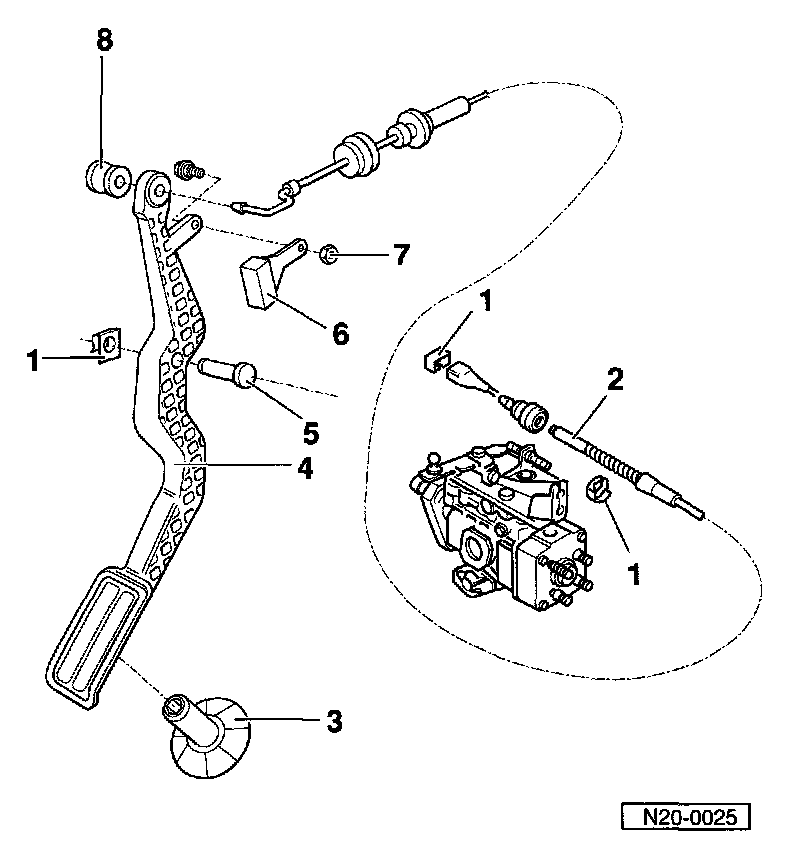 8
7
6
1
1
2
5
4
1
3
N20-0025