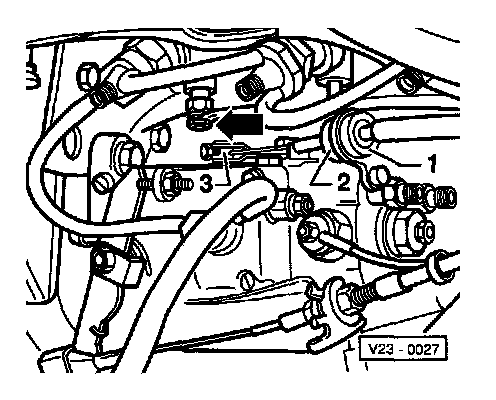 1
2
3
V23 - 0027