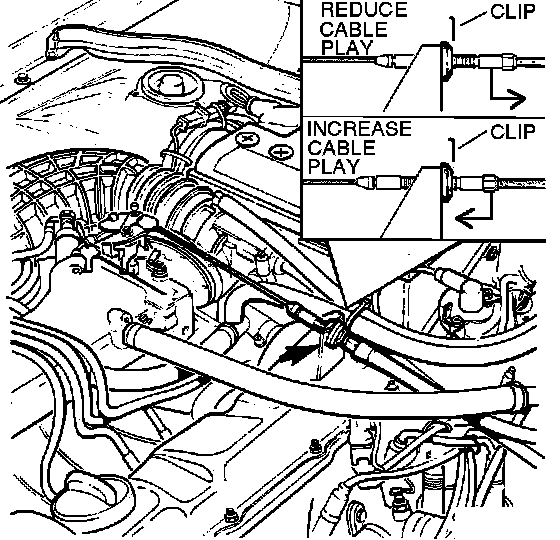 REDUCE CABLE PLAY

CLIP

INCREASE CABLE PLAY

CLIP