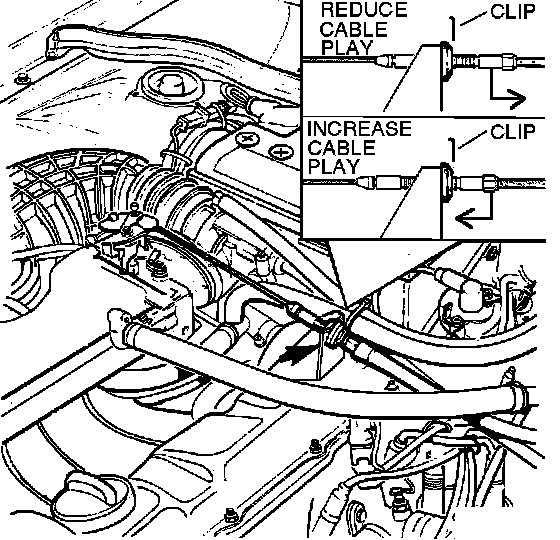 REDUCE CABLE PLAY

CLIP

INCREASE CABLE PLAY

CLIP