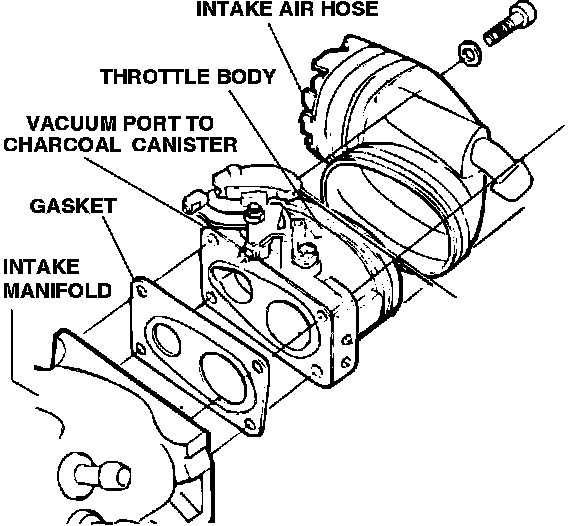 INTAKE AIR HOSE

THROTTLE BODY

VACUUM PORT TO CHARCOAL CANISTER

GASKET

INTAKE MANIFOLD