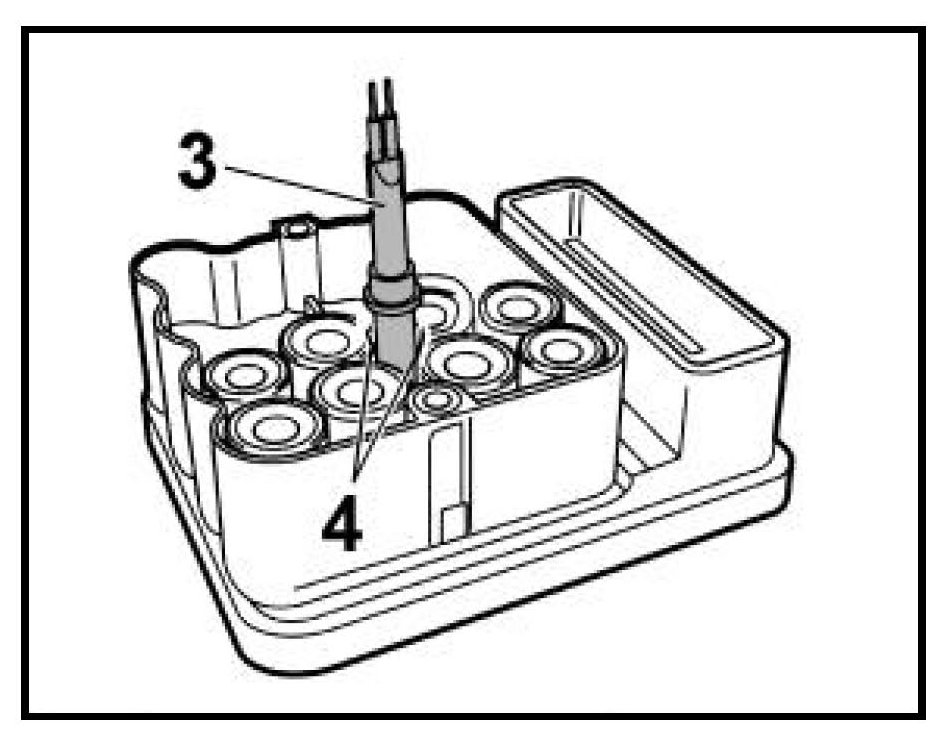 3

4