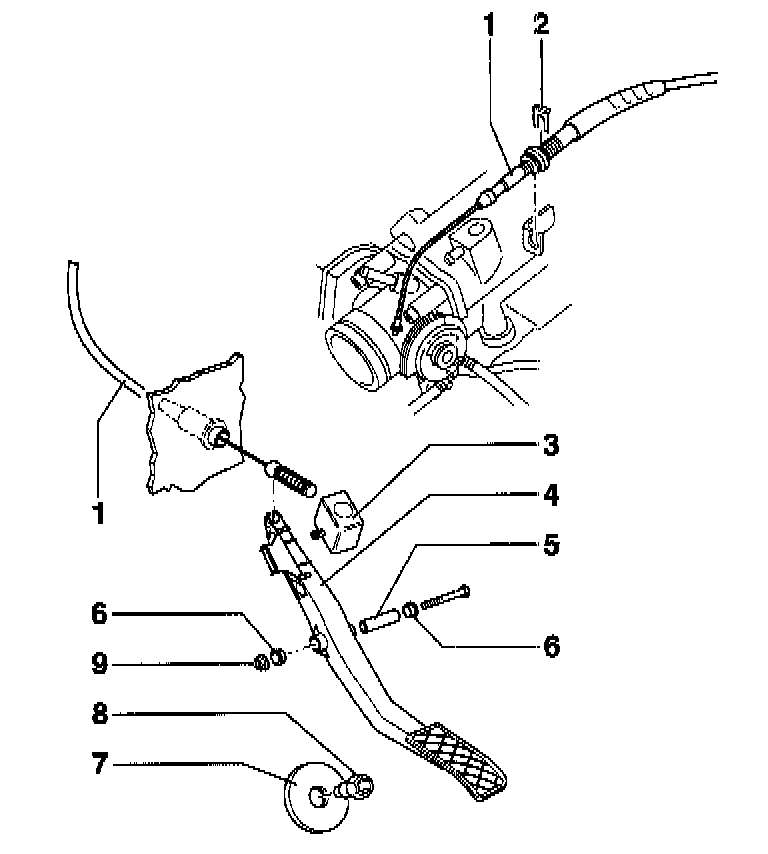 1
2
1
3
4
5
6
6
9
8
7