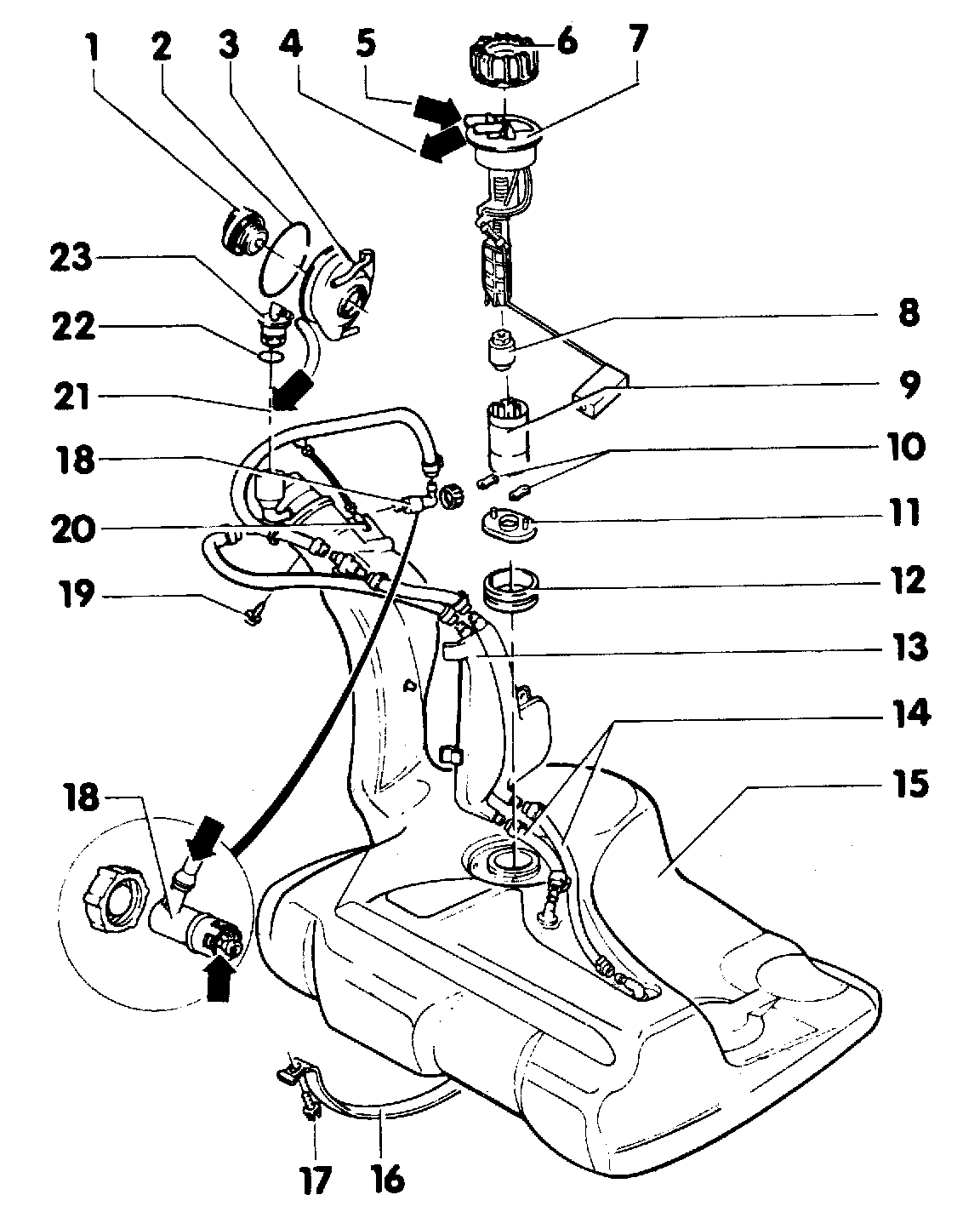 1 2 3 4 5 6 7
23
22
21
18
20
19
8
9
10
11
12
13
14
15
18
17 16