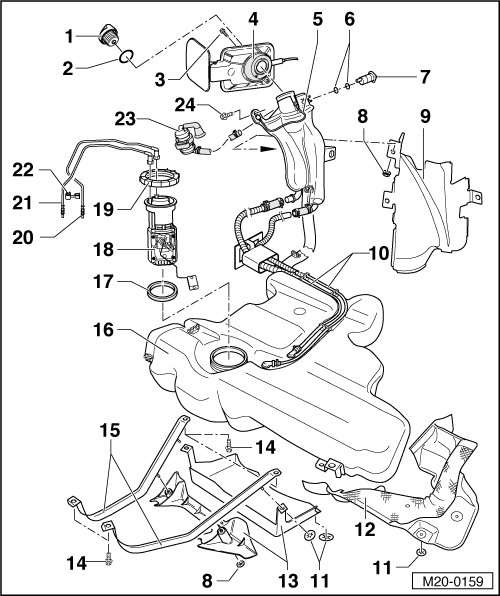 1
2
3
4
5
6
7
24
23
8
9
22
21
19
20
18
10
17
16
15
14
12
14
8
13
11
11
M20-0159